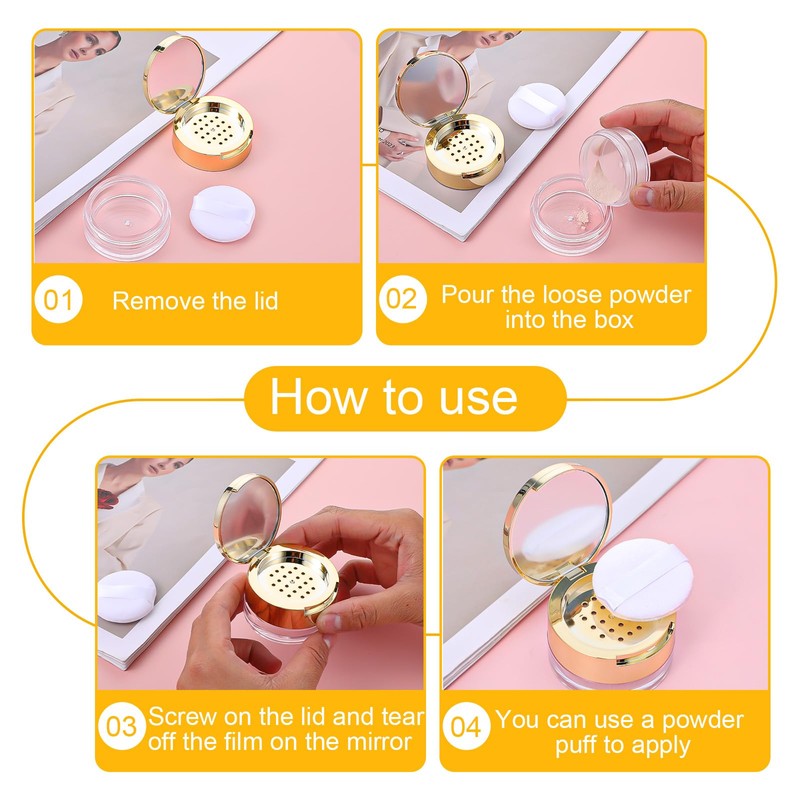 01 Remove the lid

02 Pour the loose powder into the box

How to use

03 Screw on the lid and tear off the film on the mirror

04 You can use a powder puff to apply