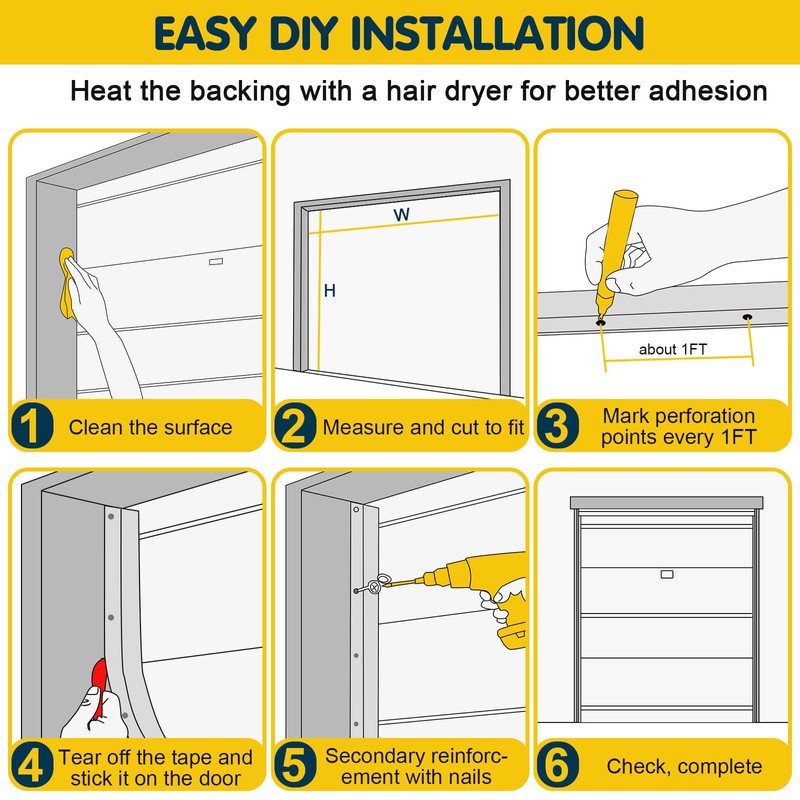 EASY DIY INSTALLATION

Heat the backing with a hair dryer for better adhesion

1 Clean the surface

W

H

2 Measure and cut to fit

about 1FT

3 Mark perforation points every 1FT

4 Tear off the tape and stick it on the door

5 Secondary reinforcement with nails

6 Check, complete