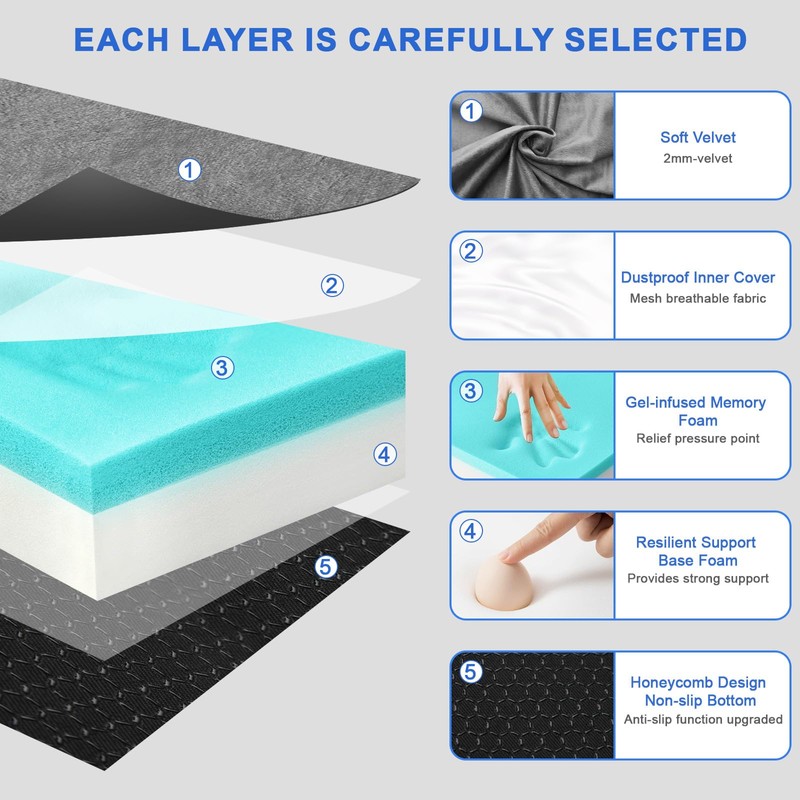 EACH LAYER IS CAREFULLY SELECTED

1

2

3

4

5

1
Soft Velvet
2mm-velvet

2
Dustproof Inner Cover
Mesh breathable fabric

3
Gel-infused Memory Foam
Relief pressure point

4
Resilient Support Base Foam
Provides strong support

5
Honeycomb Design Non-slip Bottom
Anti-slip function upgraded