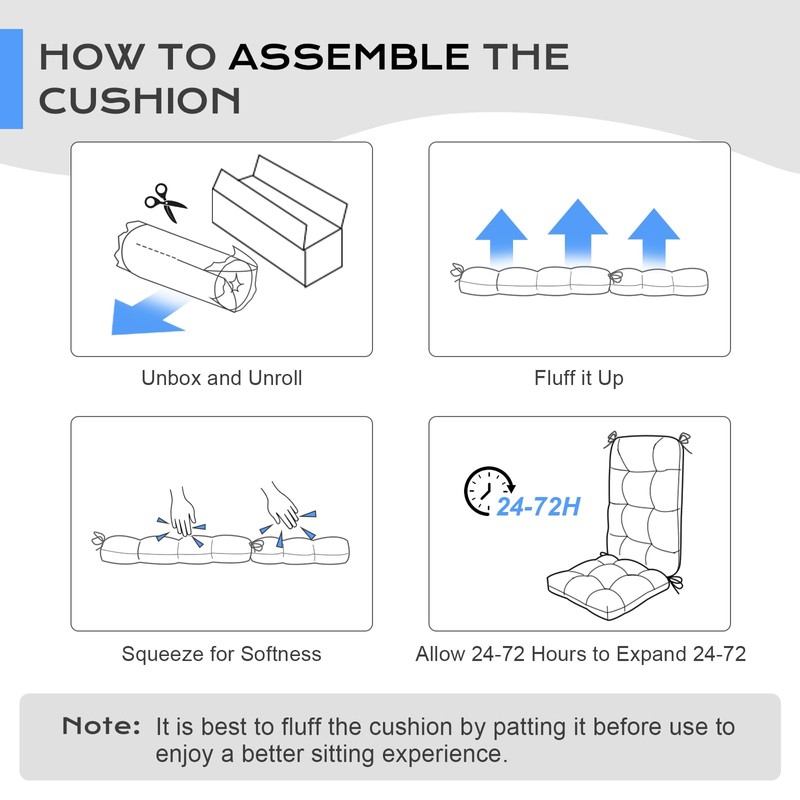 HOW TO ASSEMBLE THE CUSHION

Unbox and Unroll

Fluff it Up

Squeeze for Softness

24-72H

Allow 24-72 Hours to Expand 24-72

Note: It is best to fluff the cushion by patting it before use to enjoy a better sitting experience.