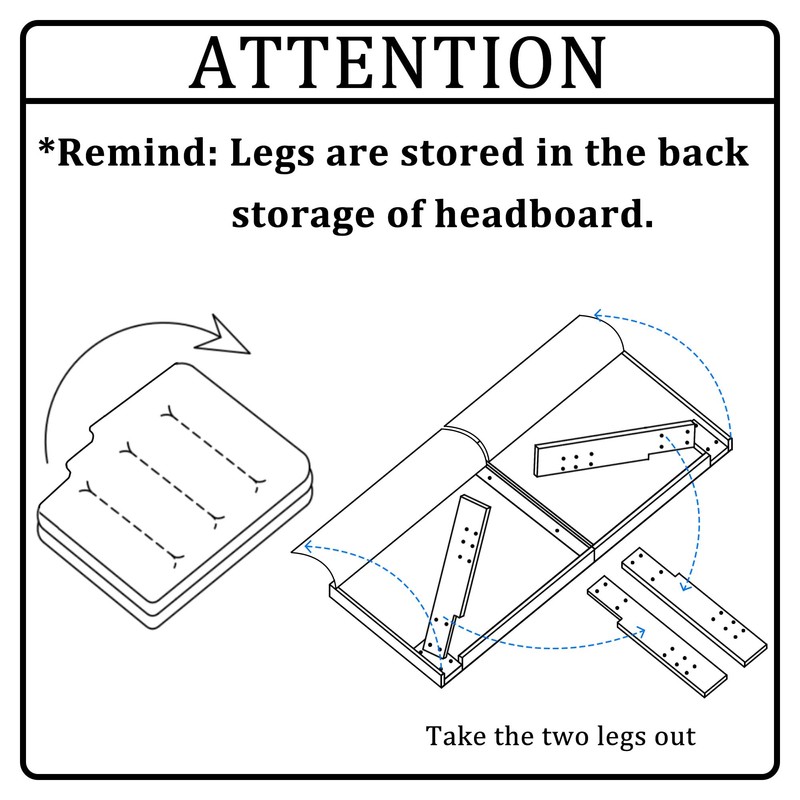 ATTENTION

*Remind: Legs are stored in the back storage of headboard.

Take the two legs out