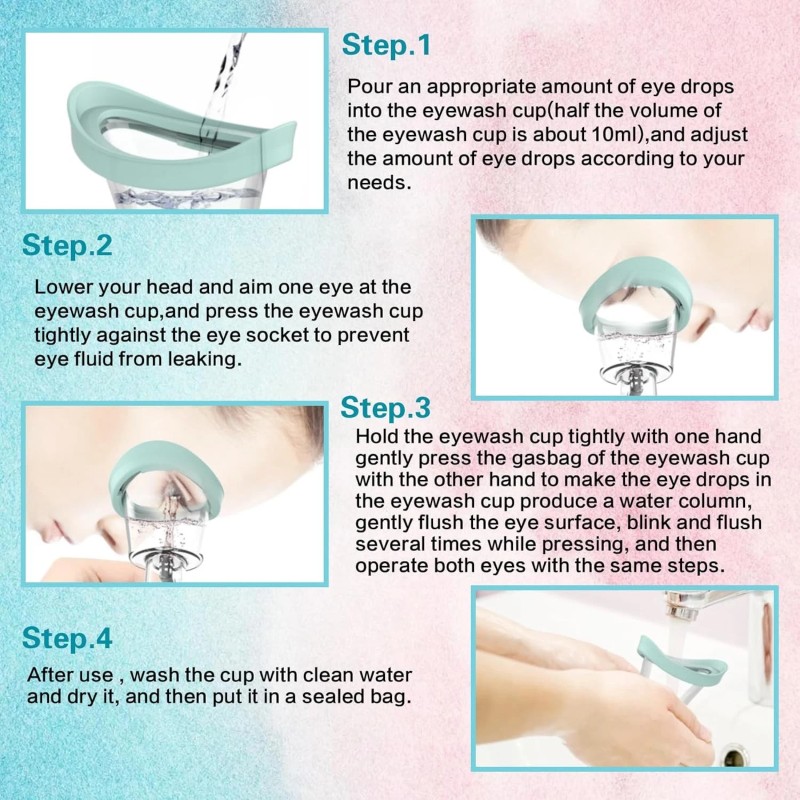 Step.1

Pour an appropriate amount of eye drops into the eyewash cup(half the volume of the eyewash cup is about 10ml),and adjust the amount of eye drops according to your needs.

Step.2

Lower your head and aim one eye at the eyewash cup,and press the eyewash cup tightly against the eye socket to prevent eye fluid from leaking.

Step.3

Hold the eyewash cup tightly with one hand gently press the gasbag of the eyewash cup with the other hand to make the eye drops in the eyewash cup produce a water column, gently flush the eye surface, blink and flush several times while pressing, and then operate both eyes with the same steps.

Step.4

After use , wash the cup with clean water and dry it, and then put it in a sealed bag.