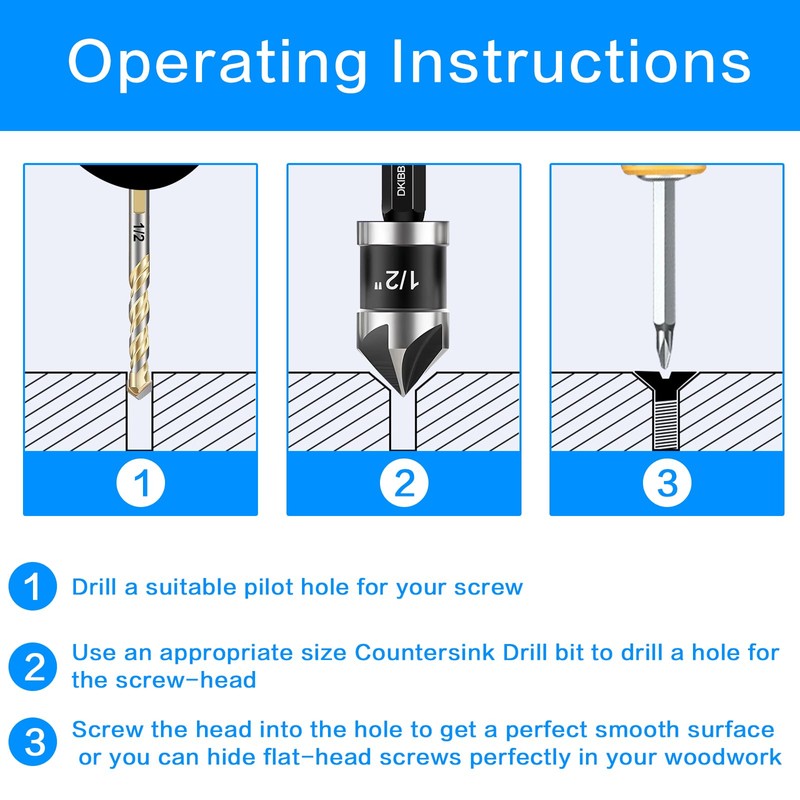 Operating Instructions

1/2

DKIBB

1/2"

1

2

3

1 Drill a suitable pilot hole for your screw

2 Use an appropriate size Countersink Drill bit to drill a hole for the screw-head

3 Screw the head into the hole to get a perfect smooth surface or you can hide flat-head screws perfectly in your woodwork