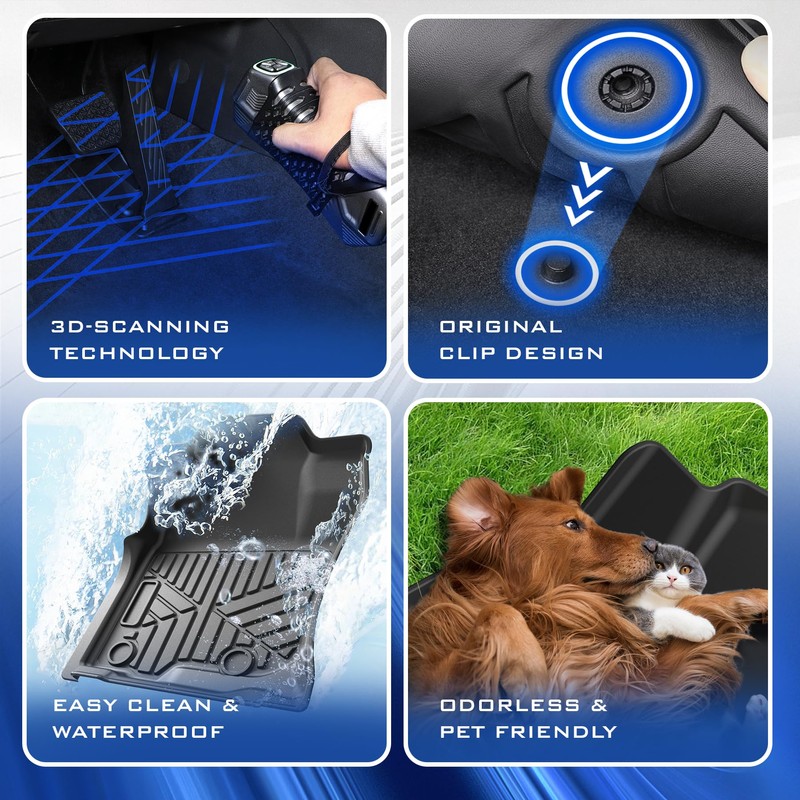 3D-SCANNING TECHNOLOGY

ORIGINAL CLIP DESIGN

EASY CLEAN & WATERPROOF

ODORLESS & PET FRIENDLY