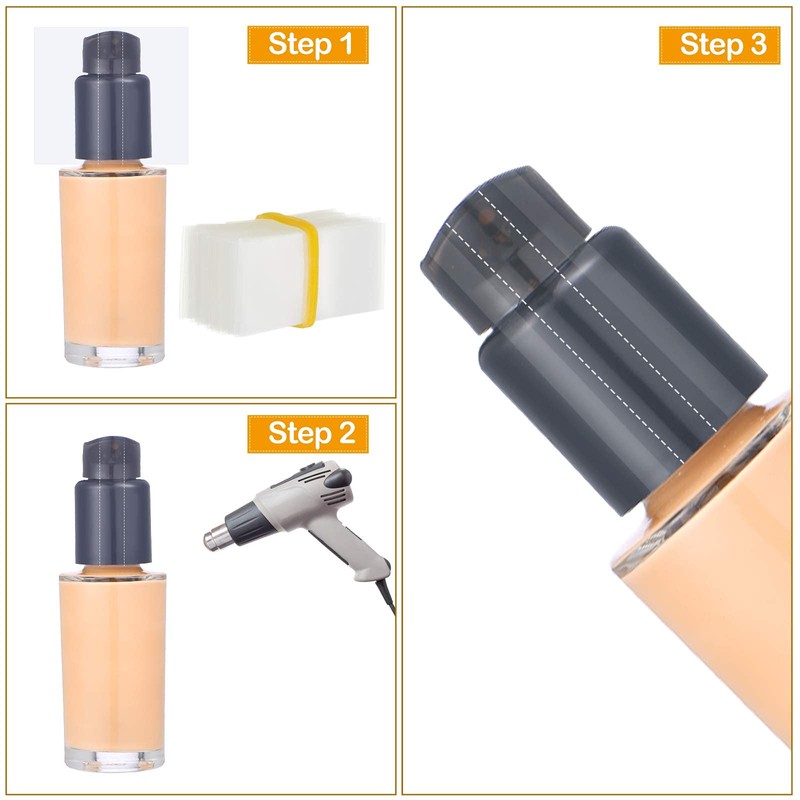 Step 1

Step 2

Step 3