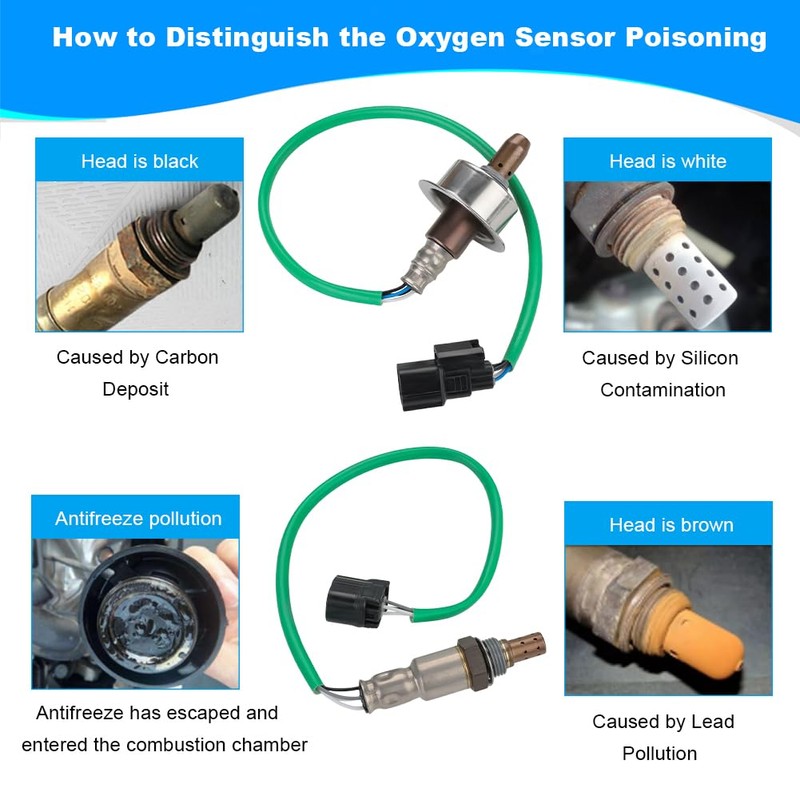 How to Distinguish the Oxygen Sensor Poisoning

Head is black

Caused by Carbon Deposit

Head is white

Caused by Silicon Contamination

Antifreeze pollution

Antifreeze has escaped and entered the combustion chamber

Head is brown

Caused by Lead Pollution