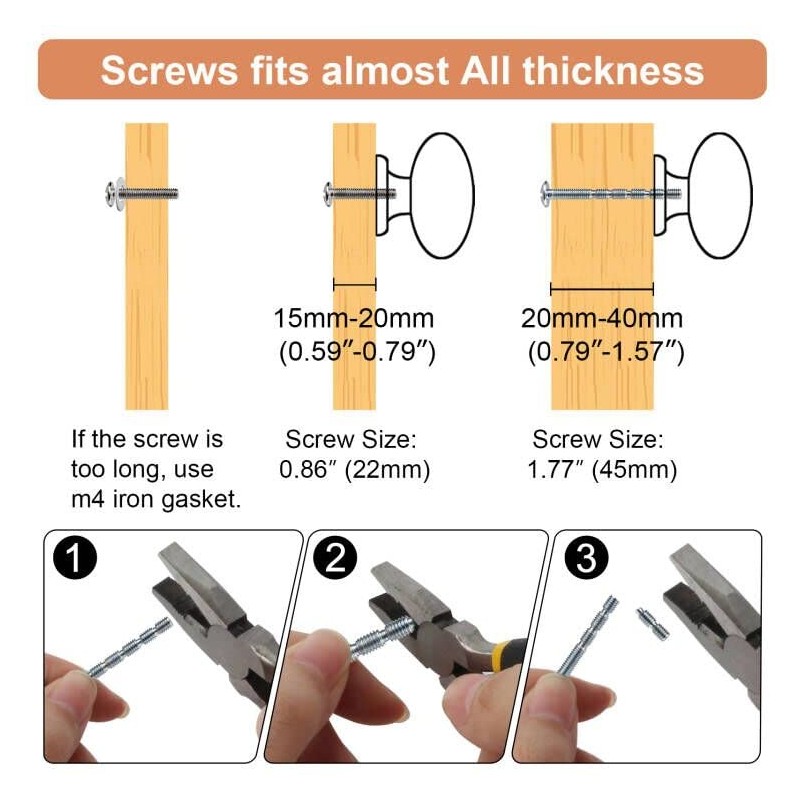 Screws fits almost All thickness

15mm-20mm
(0.59″-0.79″)

20mm-40mm
(0.79″-1.57″)

If the screw is too long, use m4 iron gasket.

Screw Size:
0.86″ (22mm)

Screw Size:
1.77″ (45mm)

1

2

3