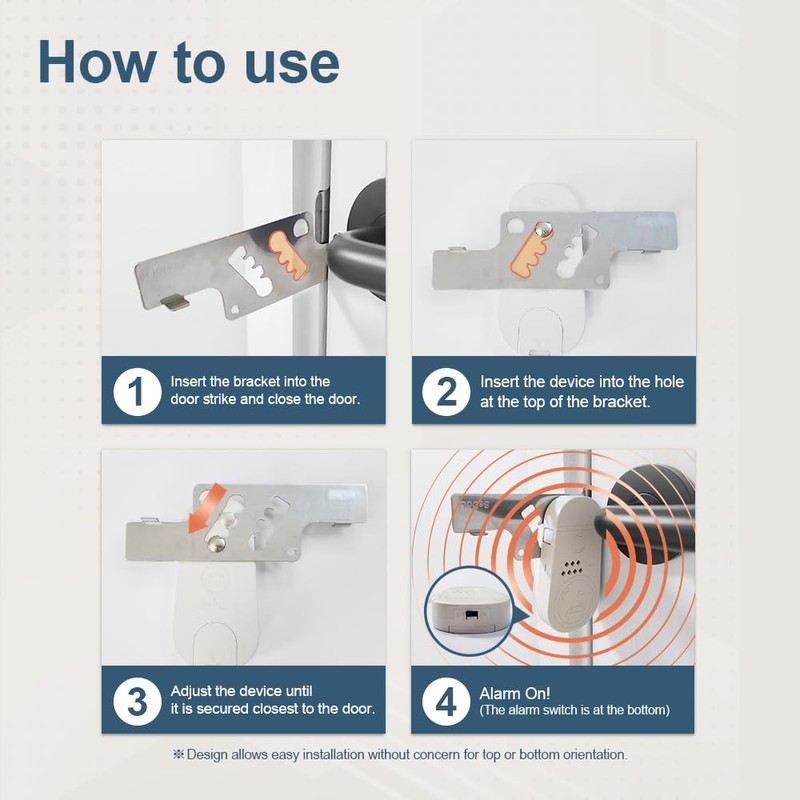 How to use

1 Insert the bracket into the door strike and close the door.

2 Insert the device into the hole at the top of the bracket.

3 Adjust the device until it is secured closest to the door.

4 Alarm On! (The alarm switch is at the bottom)

※ Design allows easy installation without concern for top or bottom orientation.