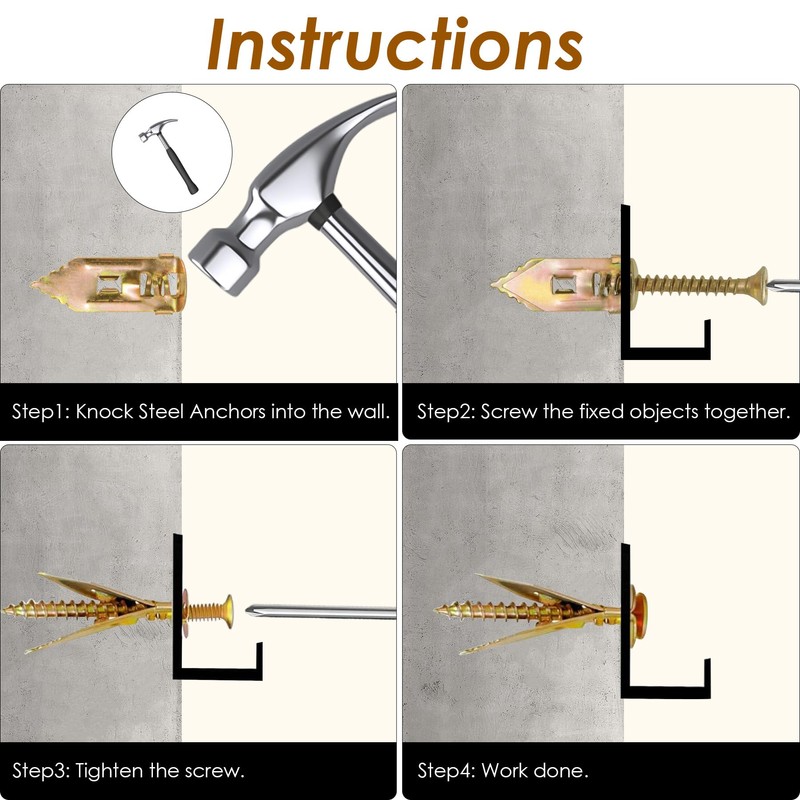 Instructions

Step1: Knock Steel Anchors into the wall.

Step2: Screw the fixed objects together.

Step3: Tighten the screw.

Step4: Work done.