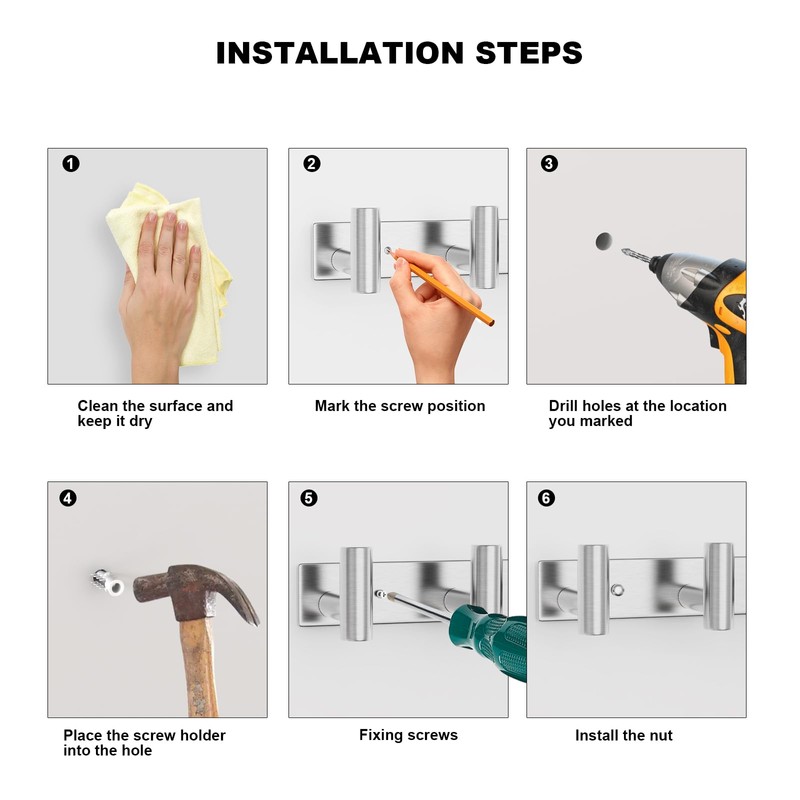 INSTALLATION STEPS

1

Clean the surface and keep it dry

2

Mark the screw position

3

Drill holes at the location you marked

4

Place the screw holder into the hole

5

Fixing screws

6

Install the nut