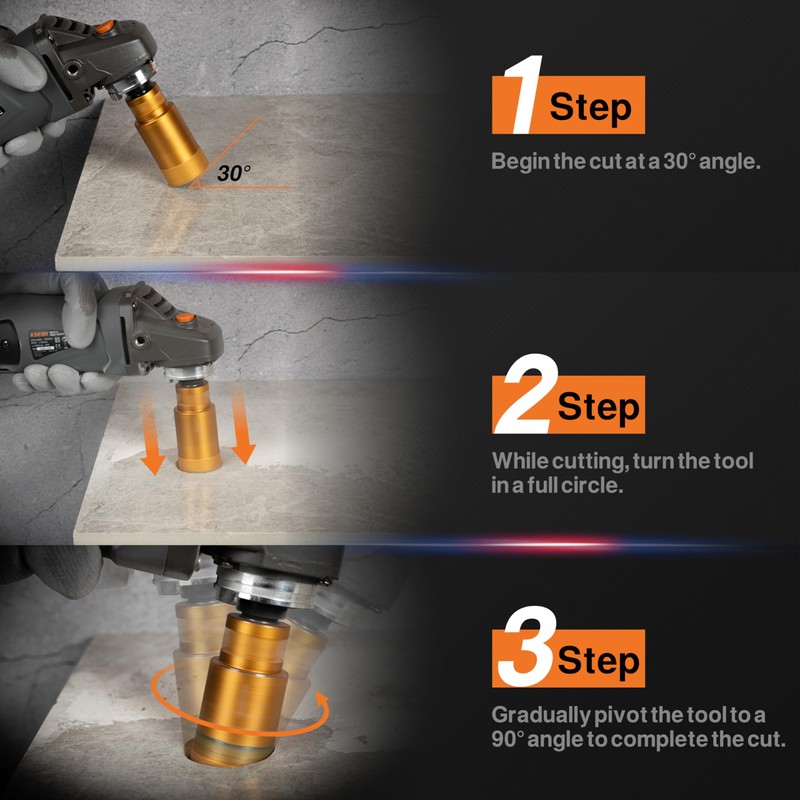 30°

1 Step

Begin the cut at a 30° angle.

KSEIBI

2 Step

While cutting, turn the tool in a full circle.

3 Step

Gradually pivot the tool to a 90° angle to complete the cut.