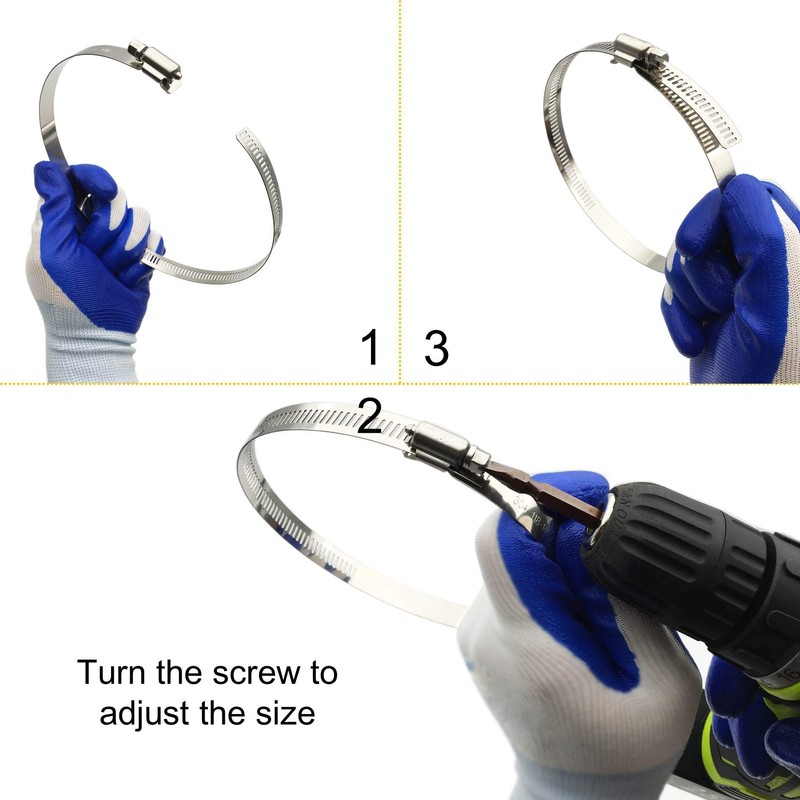 1

3

2

Turn the screw to adjust the size