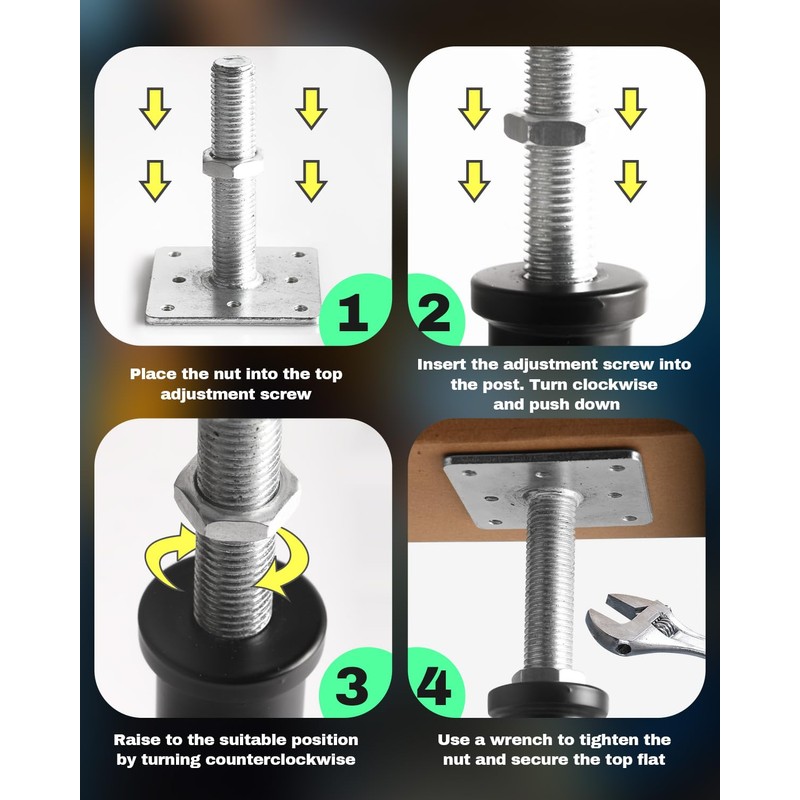 1

Place the nut into the top adjustment screw

2

Insert the adjustment screw into the post. Turn clockwise and push down

3

Raise to the suitable position by turning counterclockwise

4

Use a wrench to tighten the nut and secure the top flat