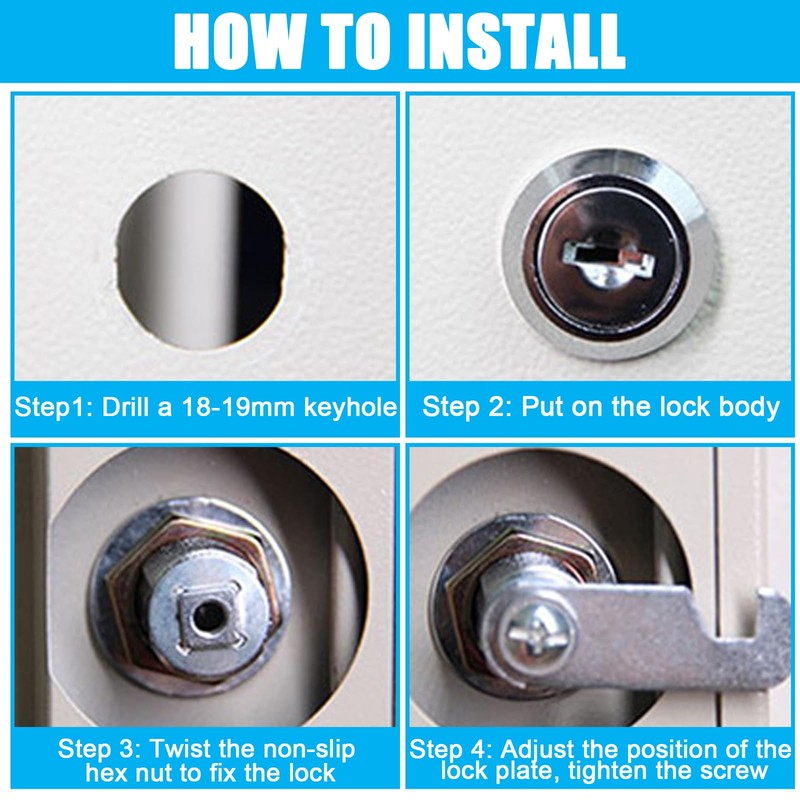 HOW TO INSTALL

Step1: Drill a 18-19mm keyhole

Step 2: Put on the lock body

Step 3: Twist the non-slip hex nut to fix the lock

Step 4: Adjust the position of the lock plate, tighten the screw