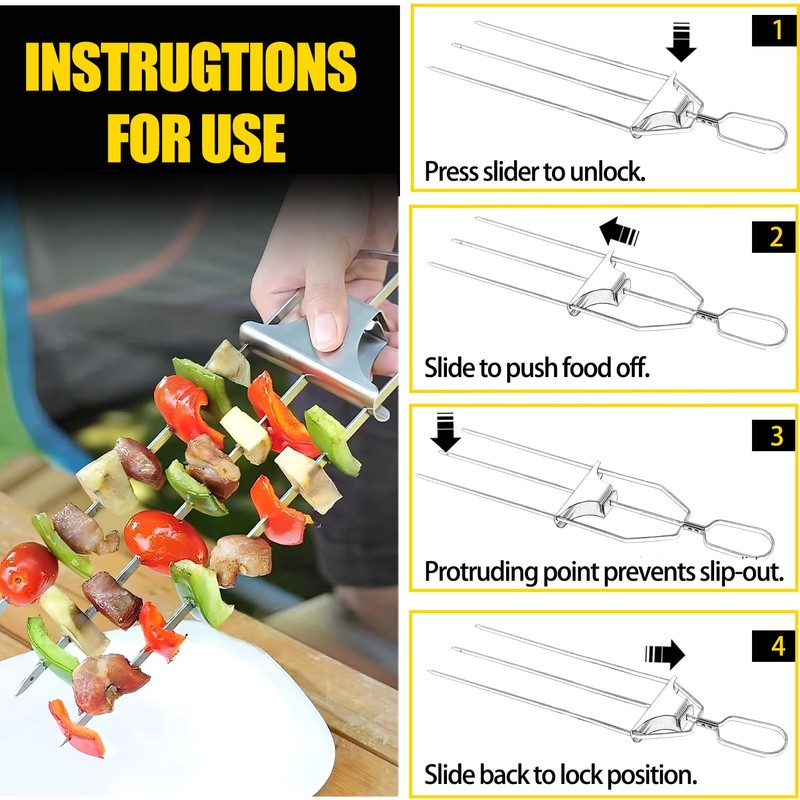 INSTRUGTIONS FOR USE

1
Press slider to unlock.

2
Slide to push food off.

3
Protruding point prevents slip-out.

4
Slide back to lock position.