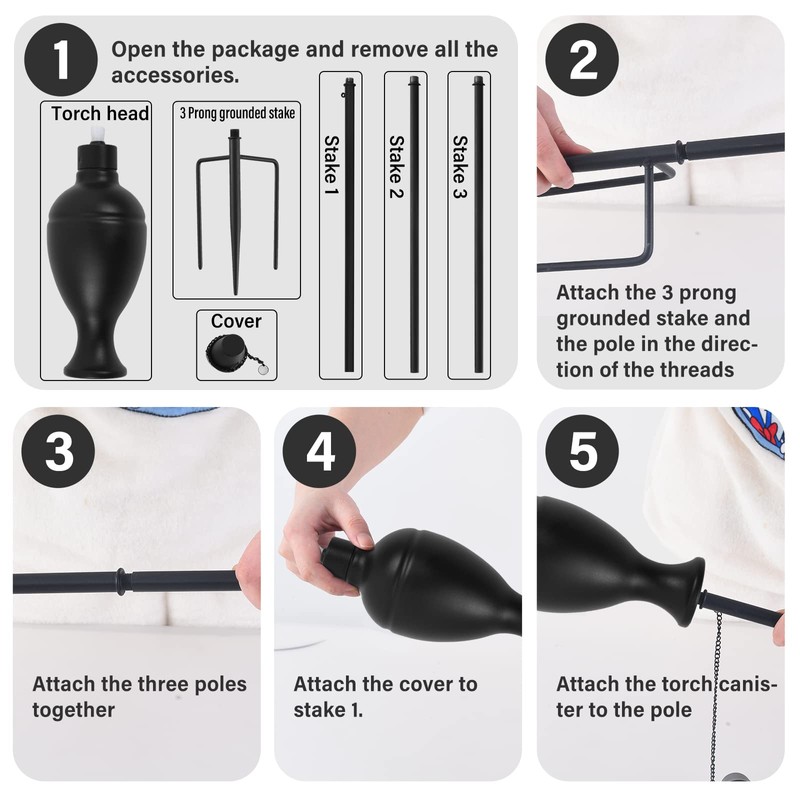 1
Open the package and remove all the accessories.

Torch head

3 Prong grounded stake

Cover

Stake 1

Stake 2

Stake 3

2
Attach the 3 prong grounded stake and the pole in the direction of the threads

3
Attach the three poles together

4
Attach the cover to stake 1.

5
Attach the torch canister to the pole