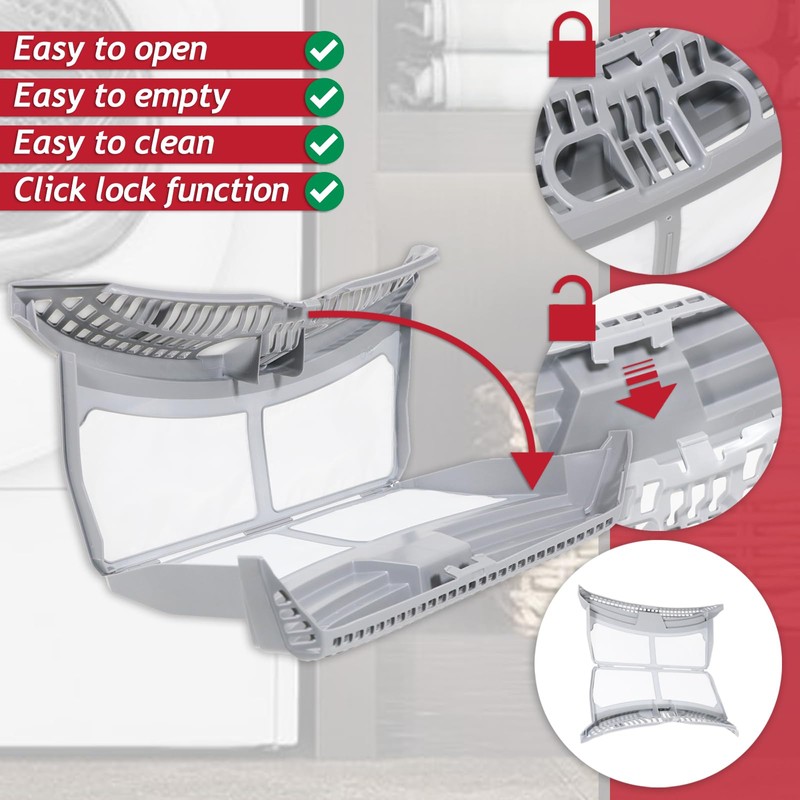 Easy to open
Easy to empty
Easy to clean
Click lock function