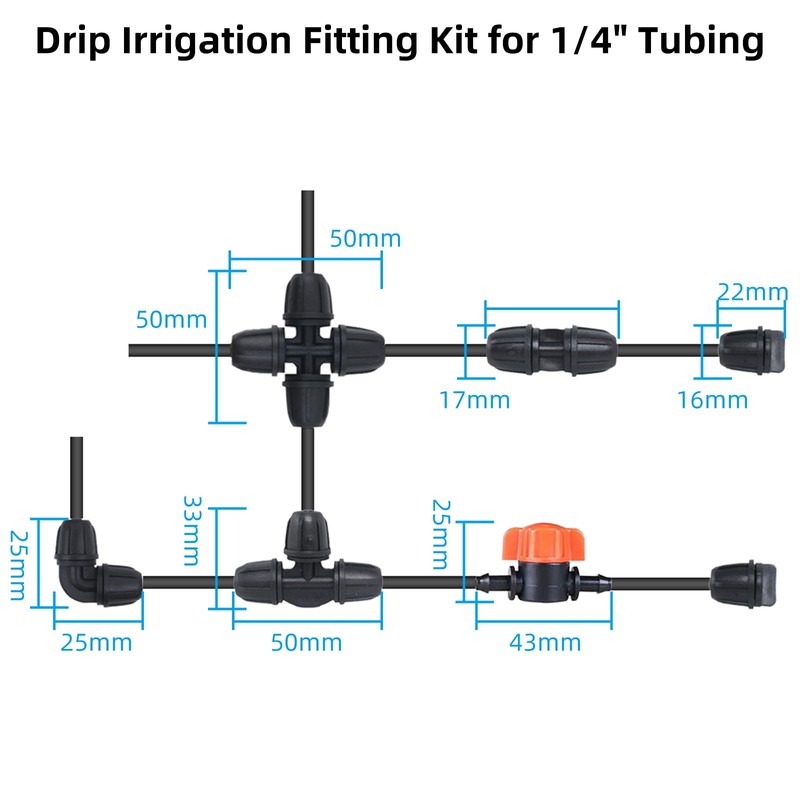 Drip Irrigation Fitting Kit for 1/4" Tubing

50mm
50mm
22mm
17mm
16mm
25mm
33mm
25mm
25mm
50mm
43mm