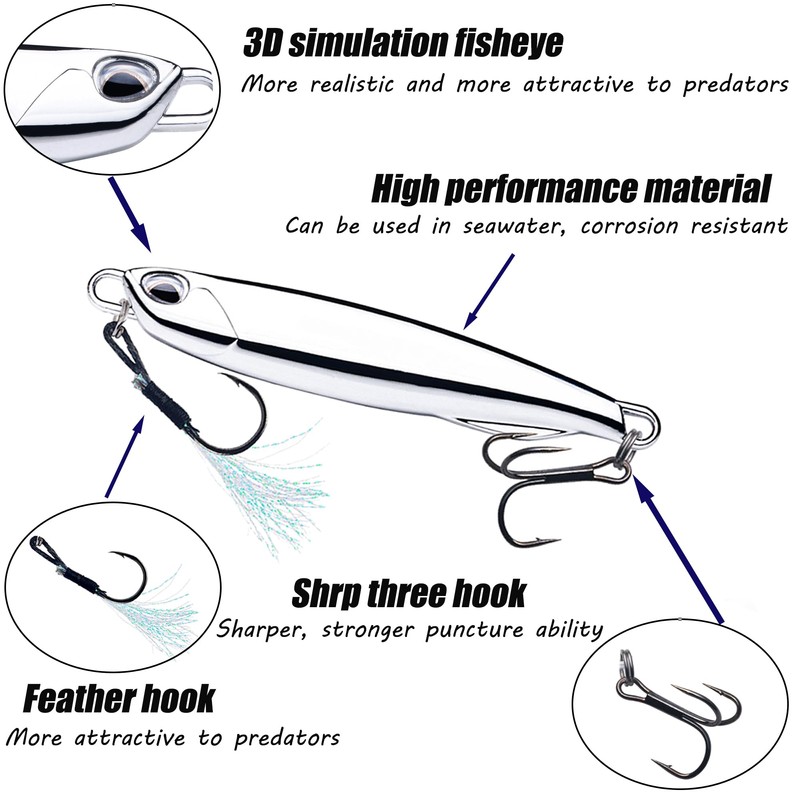 3D simulation fisheye
More realistic and more attractive to predators

High performance material
Can be used in seawater, corrosion resistant

Shrp three hook
Sharper, stronger puncture ability

Feather hook
More attractive to predators