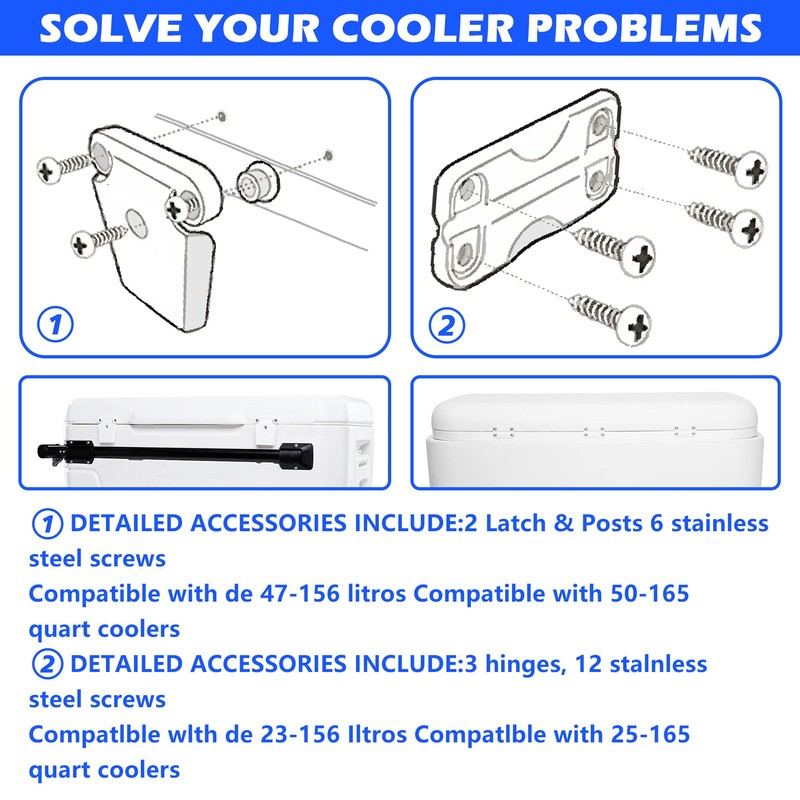 SOLVE YOUR COOLER PROBLEMS

①

②

① DETAILED ACCESSORIES INCLUDE:2 Latch & Posts 6 stainless steel screws
Compatible with de 47-156 litros Compatible with 50-165 quart coolers
② DETAILED ACCESSORIES INCLUDE:3 hinges, 12 stalnless steel screws
Compatlble wlth de 23-156 Iltros Compatlble with 25-165 quart coolers