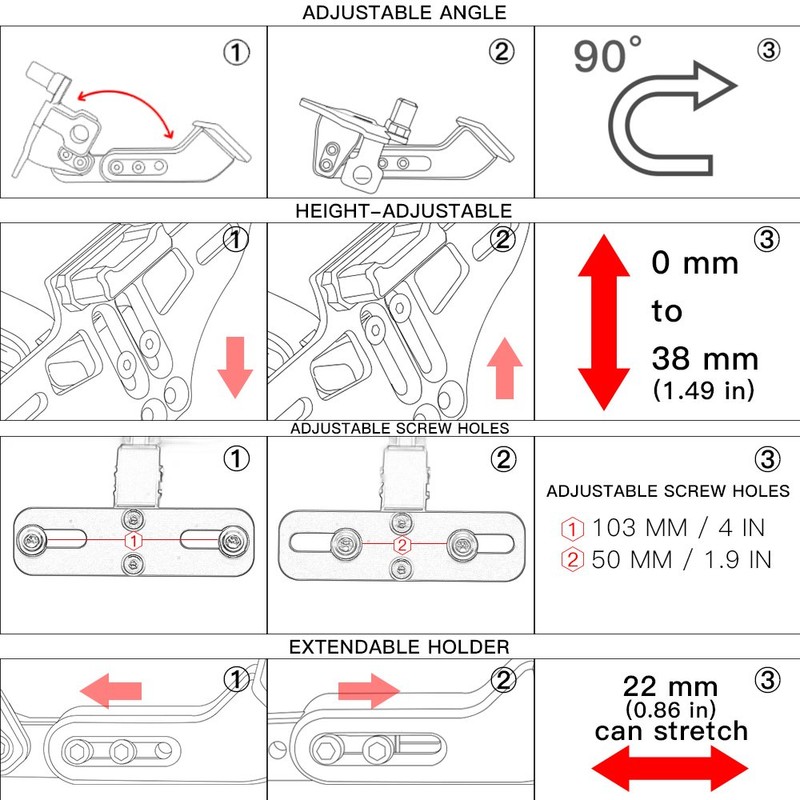 ADJUSTABLE ANGLE

①

②

90°

③

HEIGHT-ADJUSTABLE

①

②

③

0 mm
to
38 mm
(1.49 in)

ADJUSTABLE SCREW HOLES

①

1

②

2

③

ADJUSTABLE SCREW HOLES

1 103 MM / 4 IN
2 50 MM / 1.9 IN

EXTENDABLE HOLDER

①

②

③

22 mm
(0.86 in)
can stretch