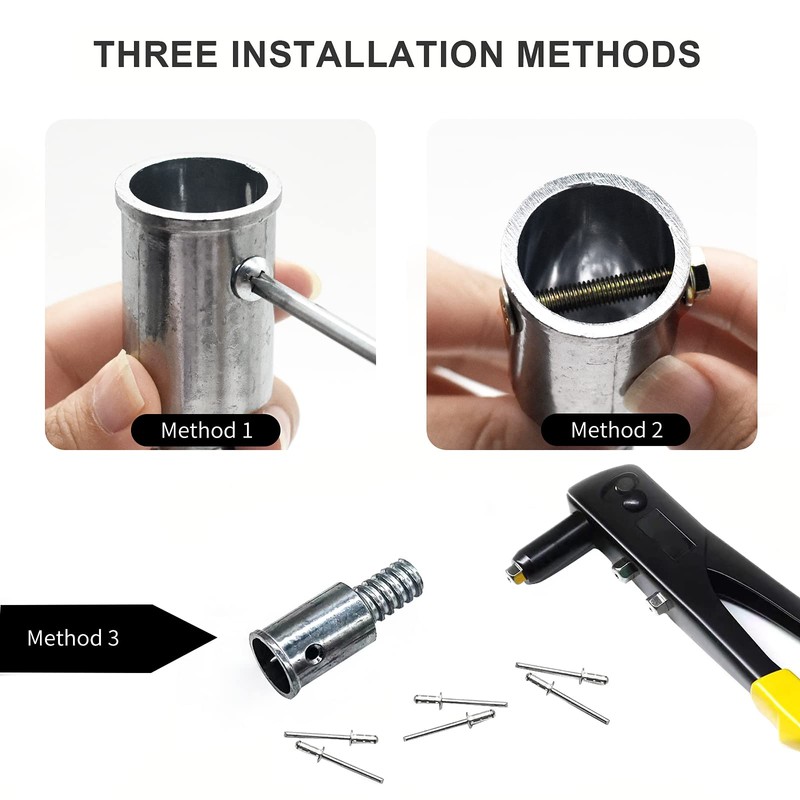 THREE INSTALLATION METHODS

Method 1

Method 2

Method 3