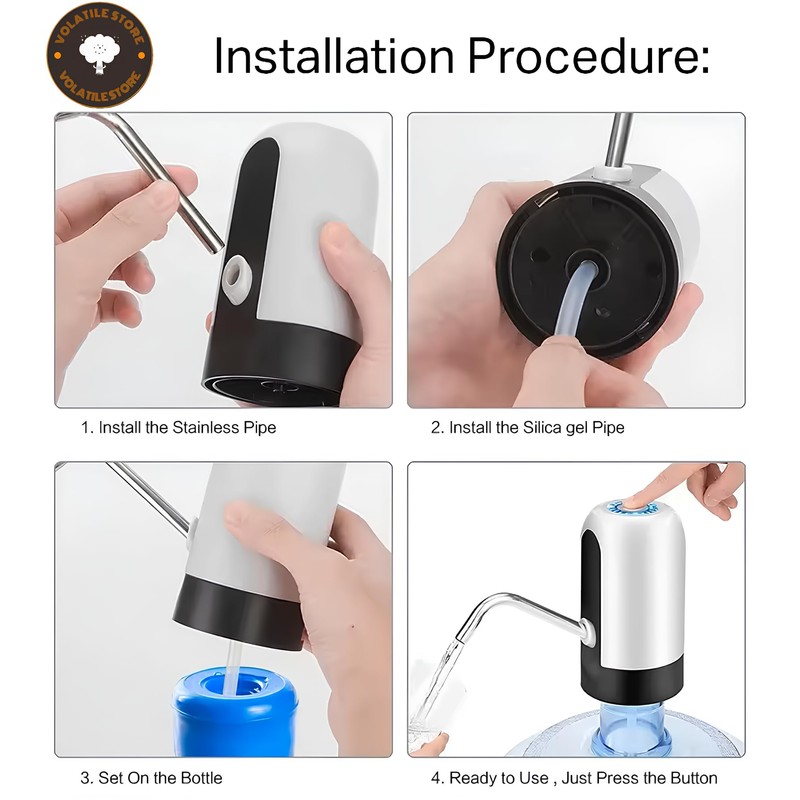 VOLATILE STORE
VOLATILE STORE

Installation Procedure:

1. Install the Stainless Pipe

2. Install the Silica gel Pipe

3. Set On the Bottle

4. Ready to Use , Just Press the Button