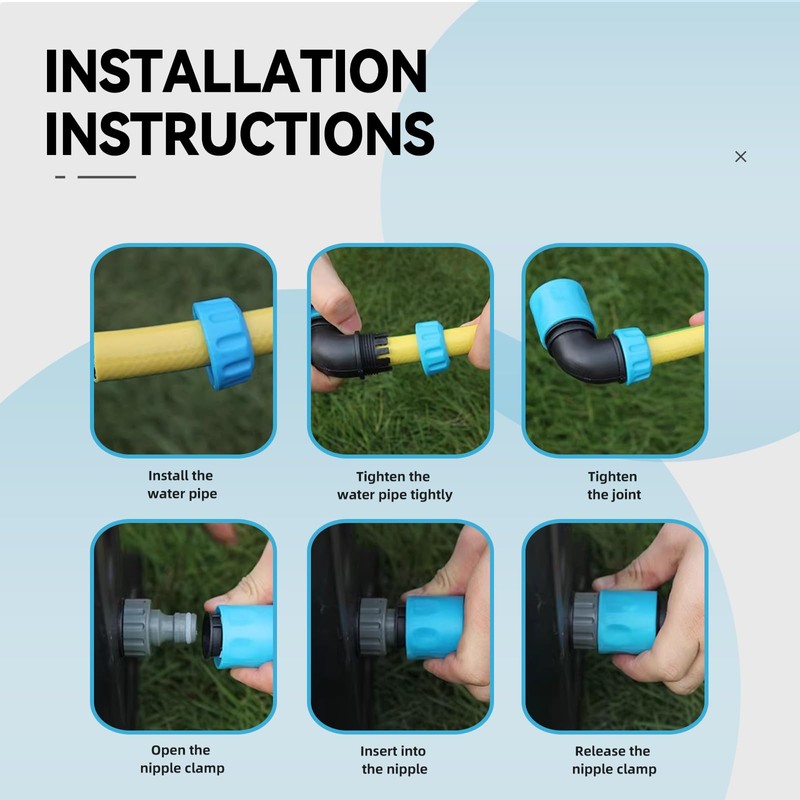 INSTALLATION INSTRUCTIONS

×

Install the water pipe

Tighten the water pipe tightly

Tighten the joint

Open the nipple clamp

Insert into the nipple

Release the nipple clamp