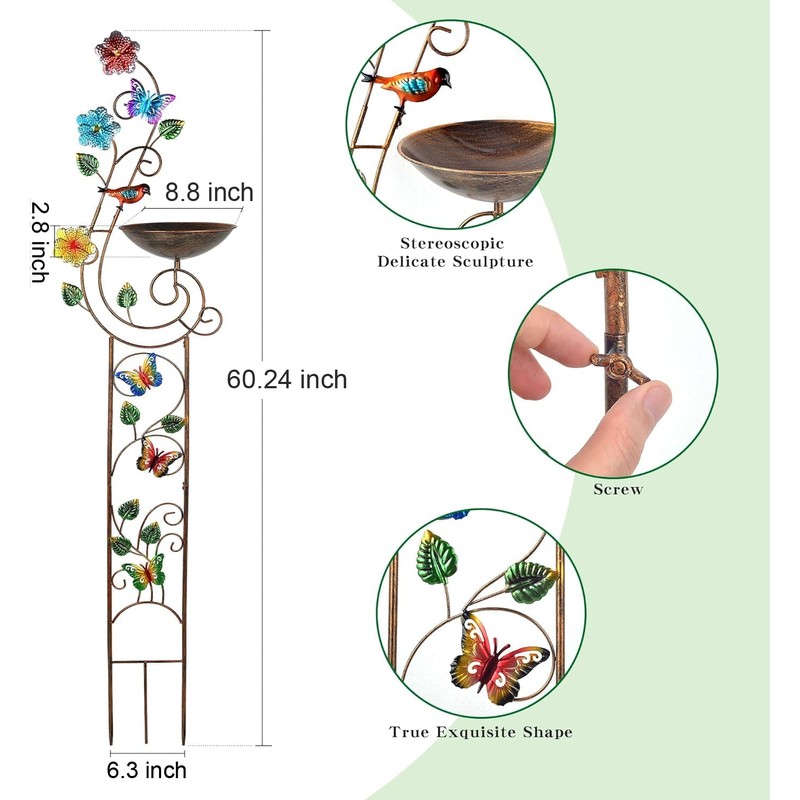 8.8 inch

2.8 inch

60.24 inch

6.3 inch

Stereoscopic Delicate Sculpture

Screw

True Exquisite Shape