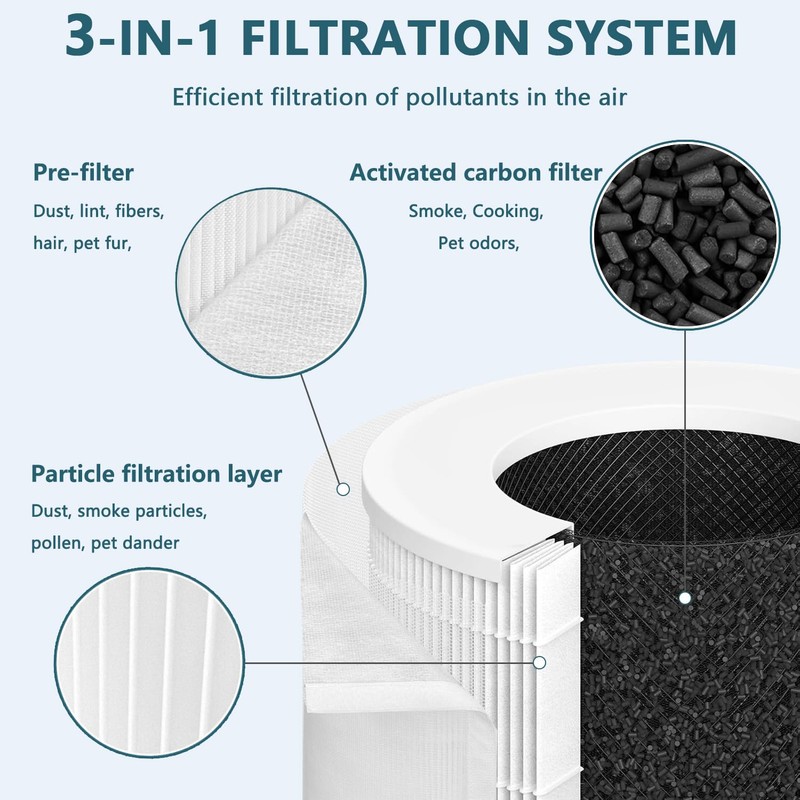 3-IN-1 FILTRATION SYSTEM

Efficient filtration of pollutants in the air

Pre-filter

Dust, lint, fibers, hair, pet fur,

Activated carbon filter

Smoke, Cooking, Pet odors,

Particle filtration layer

Dust, smoke particles, pollen, pet dander