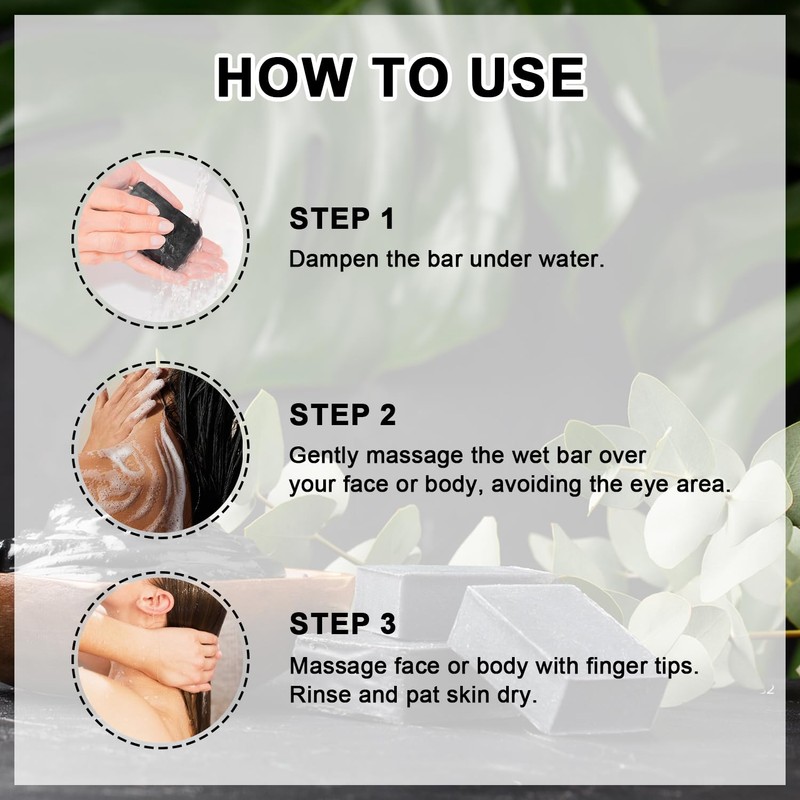 HOW TO USE

STEP 1
Dampen the bar under water.

STEP 2
Gently massage the wet bar over your face or body, avoiding the eye area.

STEP 3
Massage face or body with finger tips. Rinse and pat skin dry.