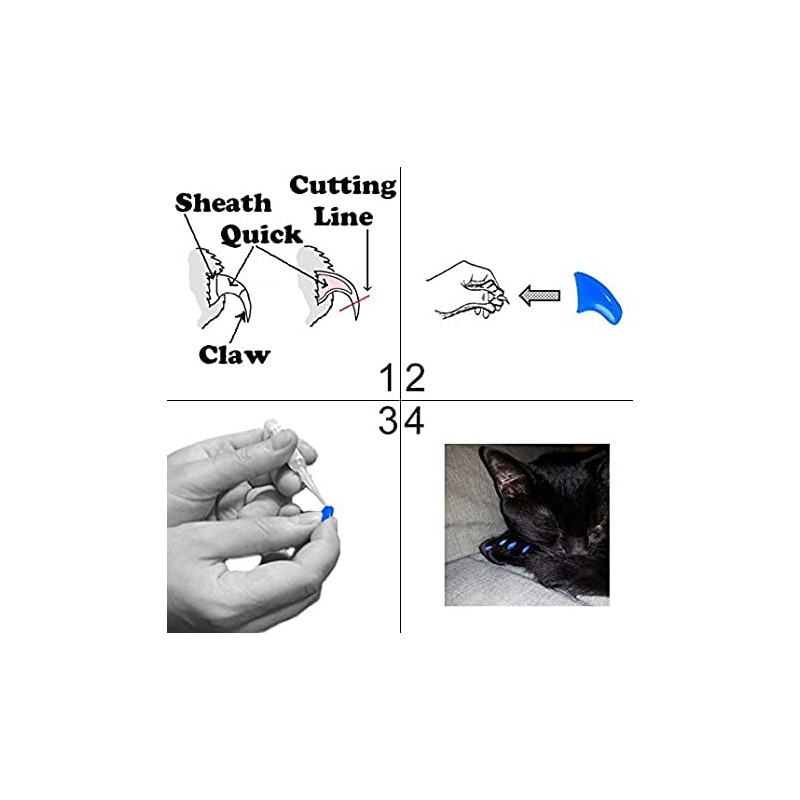 Sheath
Quick
Cutting Line
Claw
1
2
3
4