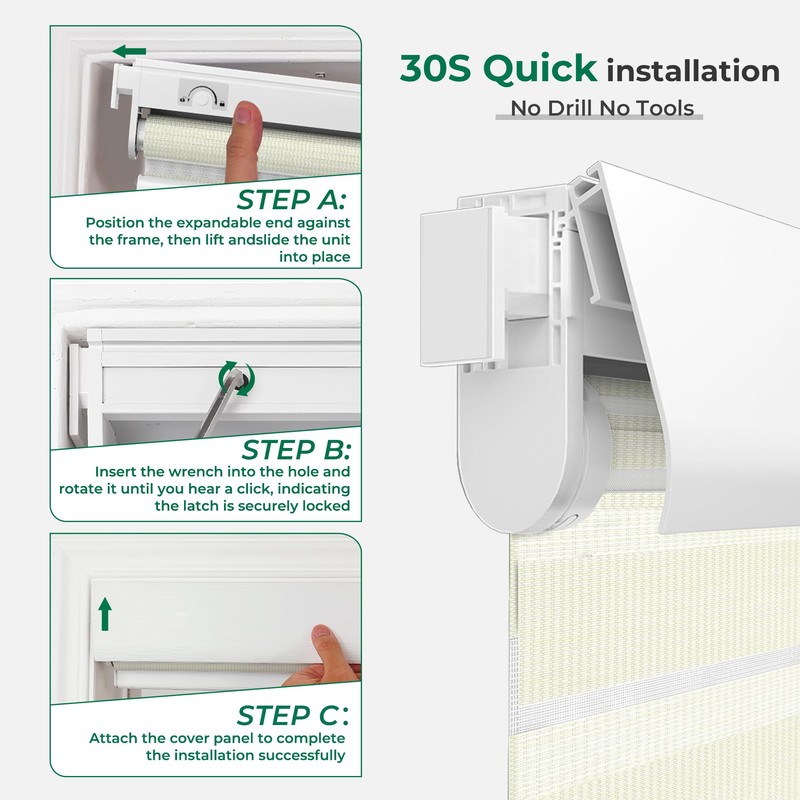 30S Quick installation

No Drill No Tools

STEP A:

Position the expandable end against the frame, then lift andslide the unit into place

STEP B:

Insert the wrench into the hole and rotate it until you hear a click, indicating the latch is securely locked

STEP C:

Attach the cover panel to complete the installation successfully