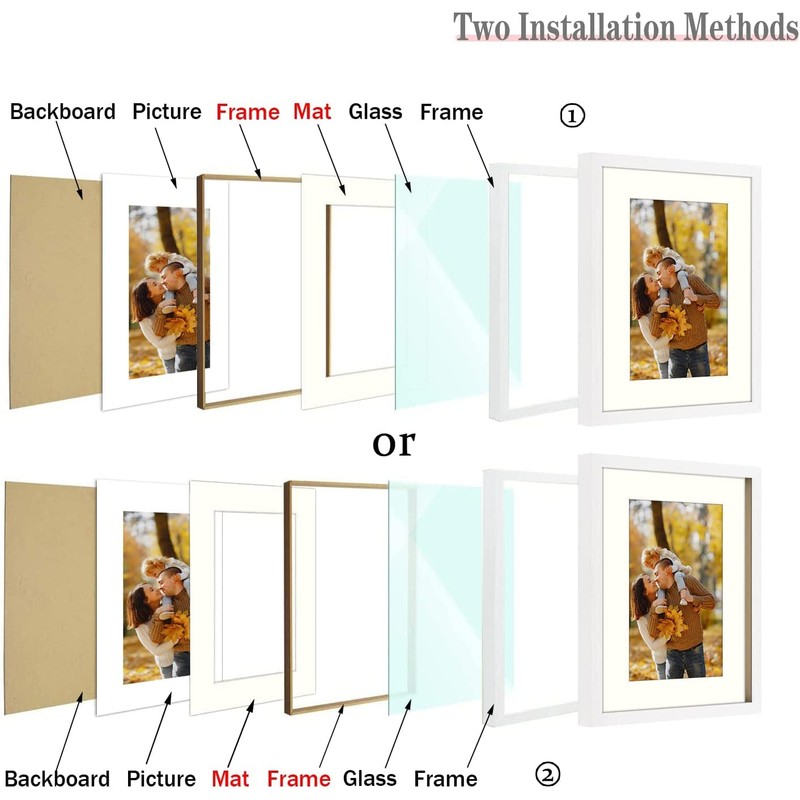 Two Installation Methods

Backboard Picture Frame Mat Glass Frame ①

or

Backboard Picture Mat Frame Glass Frame ②