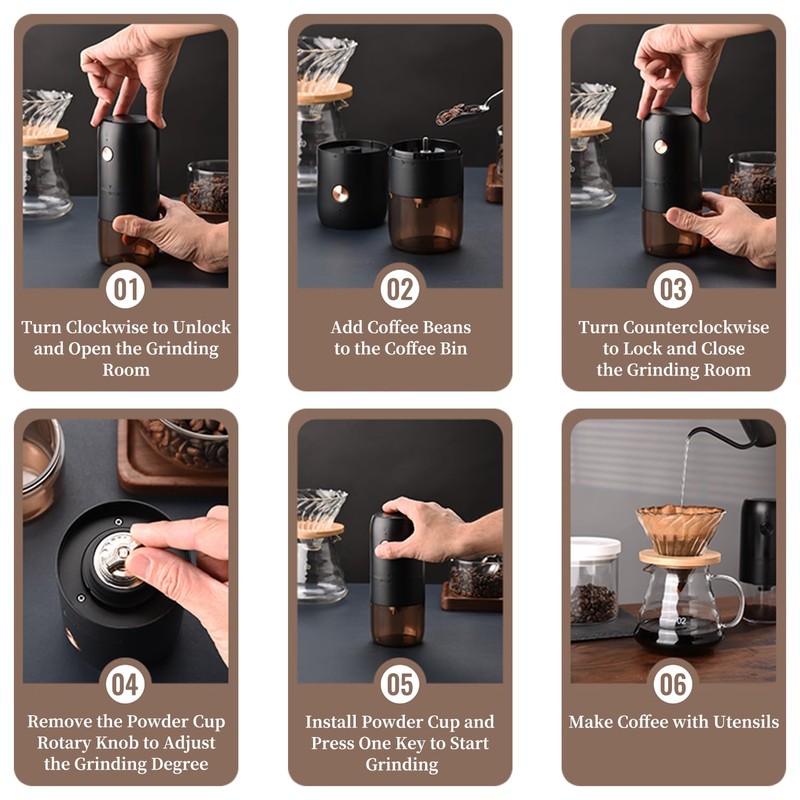 01
Turn Clockwise to Unlock and Open the Grinding Room

02
Add Coffee Beans to the Coffee Bin

03
Turn Counterclockwise to Lock and Close the Grinding Room

04
Remove the Powder Cup Rotary Knob to Adjust the Grinding Degree

05
Install Powder Cup and Press One Key to Start Grinding

06
Make Coffee with Utensils