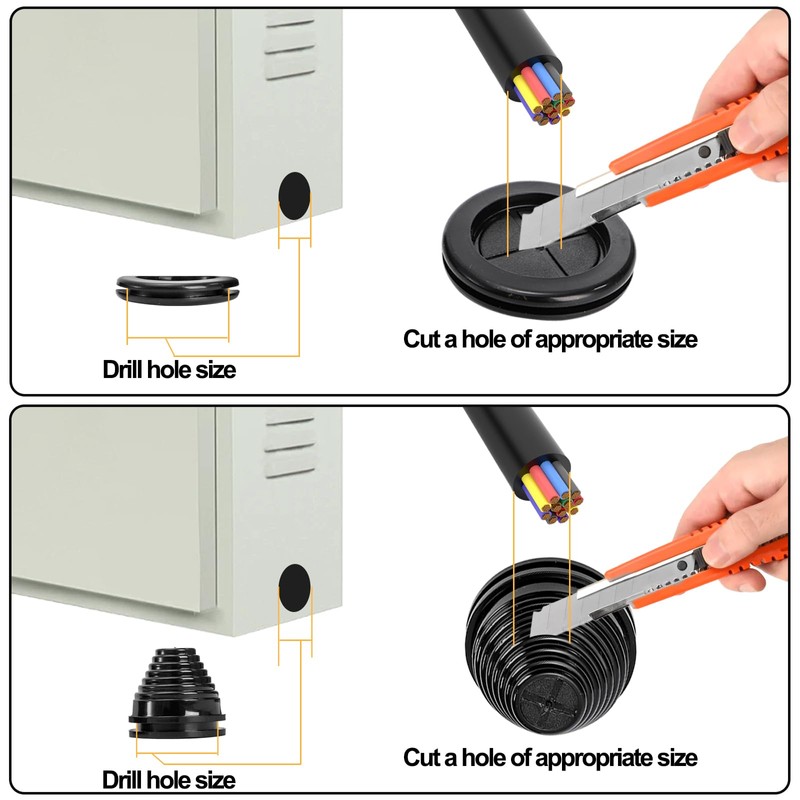 Drill hole size

Cut a hole of appropriate size

Drill hole size

Cut a hole of appropriate size