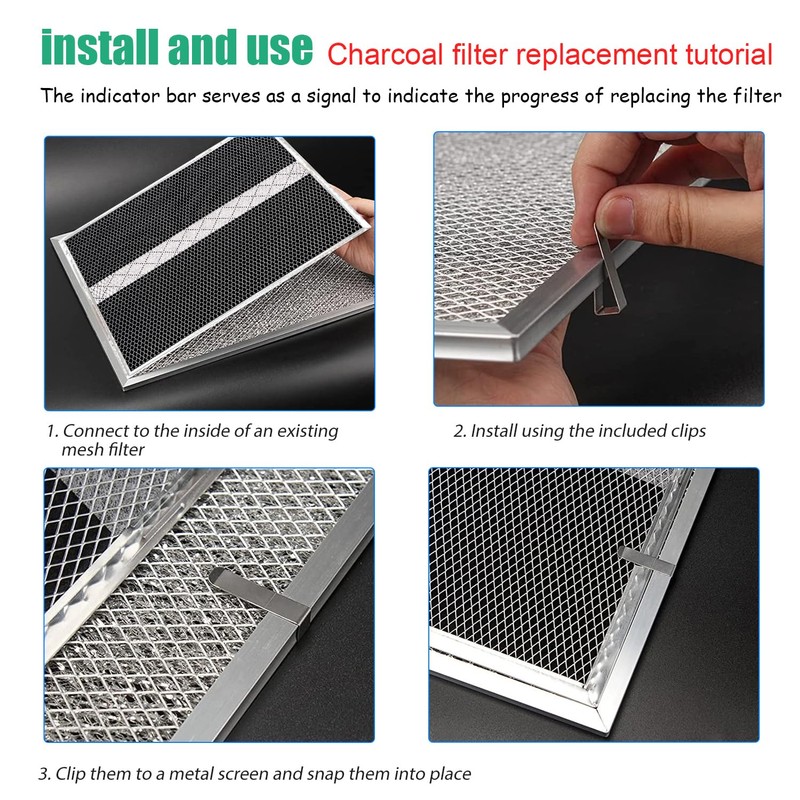 install and use Charcoal filter replacement tutorial

The indicator bar serves as a signal to indicate the progress of replacing the filter

1. Connect to the inside of an existing mesh filter

2. Install using the included clips

3. Clip them to a metal screen and snap them into place