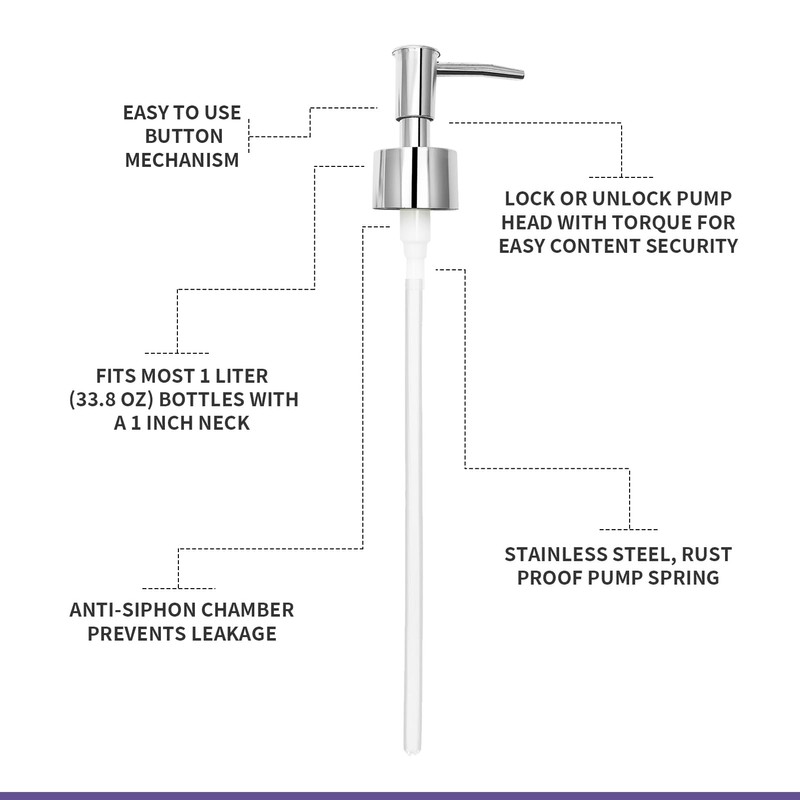 EASY TO USE BUTTON MECHANISM

LOCK OR UNLOCK PUMP HEAD WITH TORQUE FOR EASY CONTENT SECURITY

FITS MOST 1 LITER (33.8 OZ) BOTTLES WITH A 1 INCH NECK

STAINLESS STEEL, RUST PROOF PUMP SPRING

ANTI-SIPHON CHAMBER PREVENTS LEAKAGE