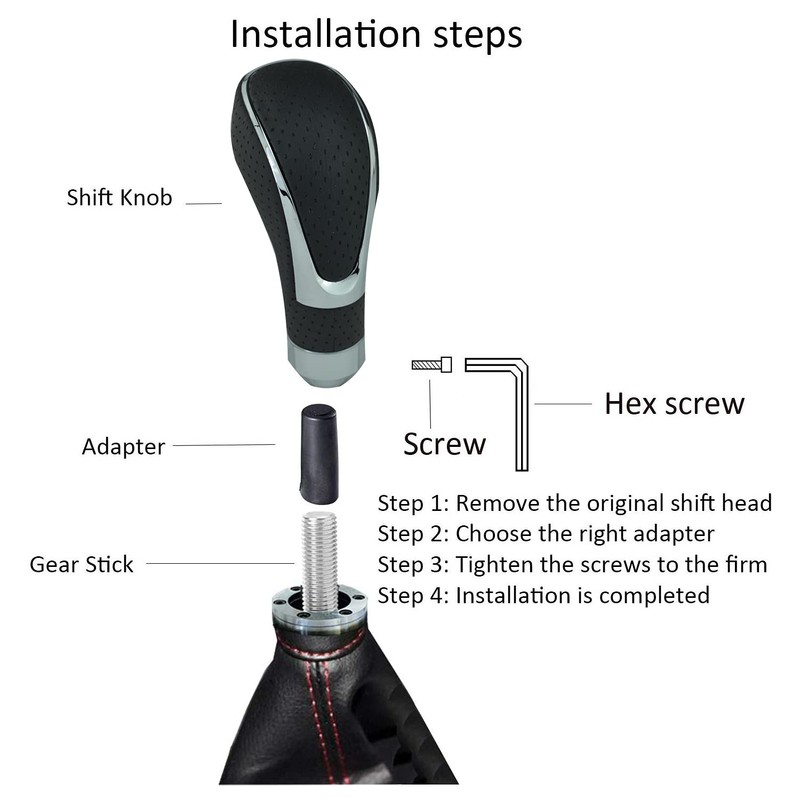 Installation steps

Shift Knob

Adapter

Gear Stick

Screw

Hex screw

Step 1: Remove the original shift head
Step 2: Choose the right adapter
Step 3: Tighten the screws to the firm
Step 4: Installation is completed