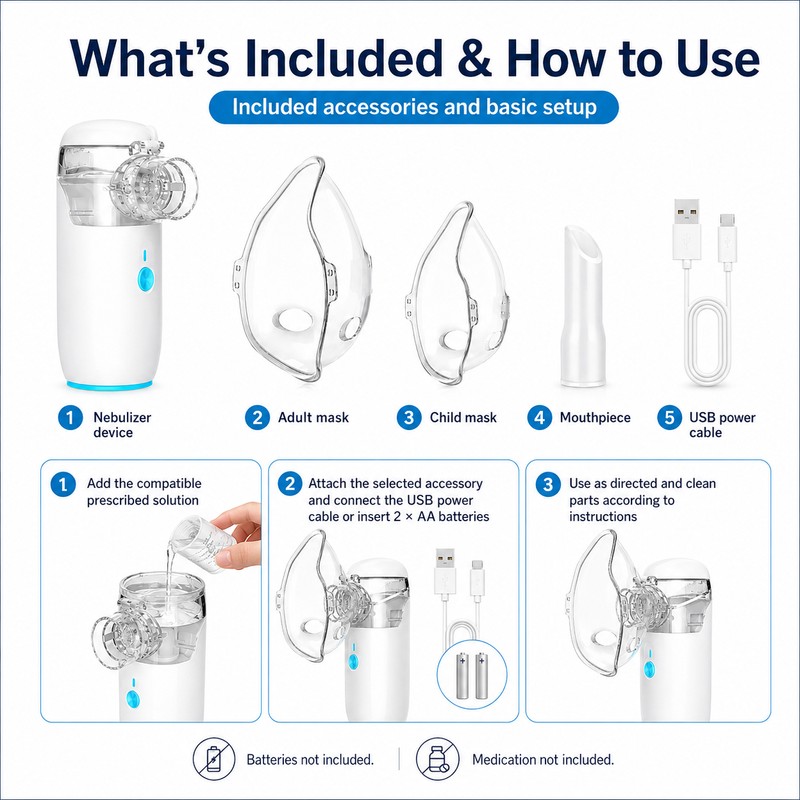 What's Included & How to Use

Included accessories and basic setup

1 Nebulizer device

2 Adult mask

3 Child mask

4 Mouthpiece

5 USB power cable

1 Add the compatible prescribed solution

2 Attach the selected accessory and connect the USB power cable or insert 2 × AA batteries

3 Use as directed and clean parts according to instructions

Batteries not included.

Medication not included.