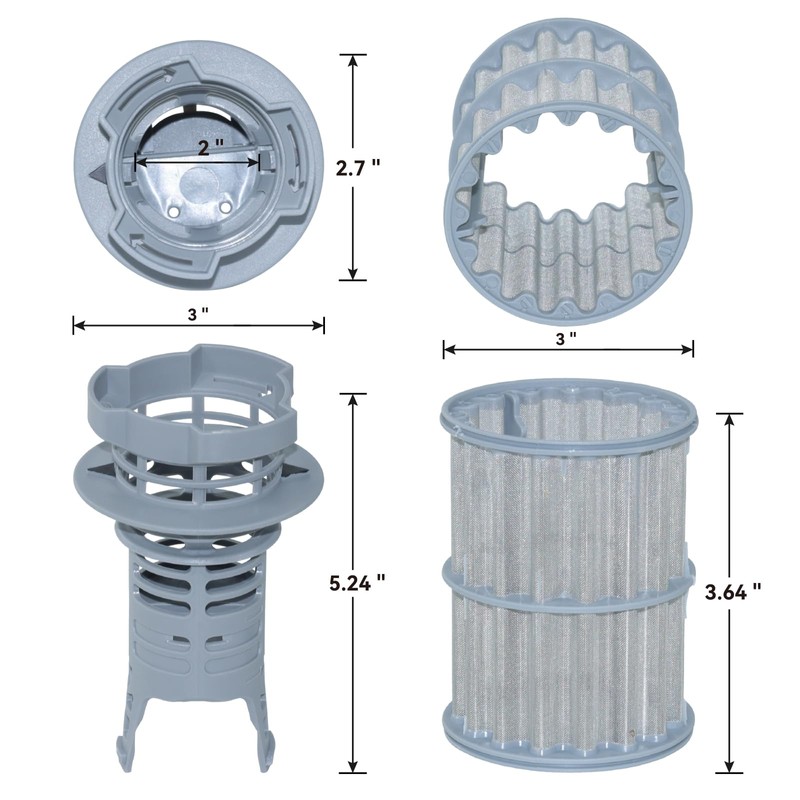 2 "

2.7 "

3 "

3 "

5.24 "

3.64 "