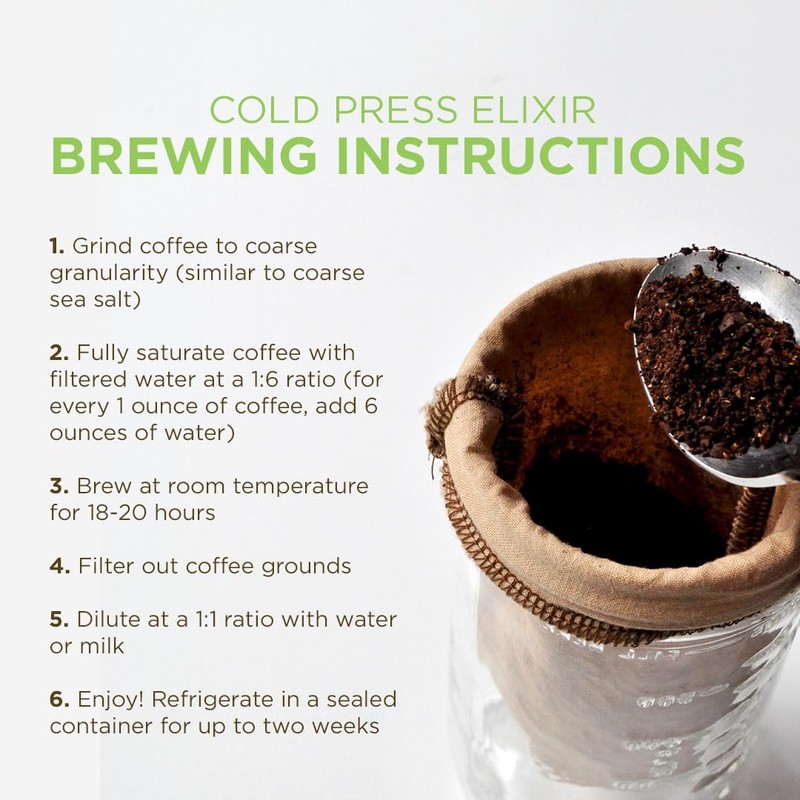 COLD PRESS ELIXIR
BREWING INSTRUCTIONS

1. Grind coffee to coarse granularity (similar to coarse sea salt)

2. Fully saturate coffee with filtered water at a 1:6 ratio (for every 1 ounce of coffee, add 6 ounces of water)

3. Brew at room temperature for 18-20 hours

4. Filter out coffee grounds

5. Dilute at a 1:1 ratio with water or milk

6. Enjoy! Refrigerate in a sealed container for up to two weeks