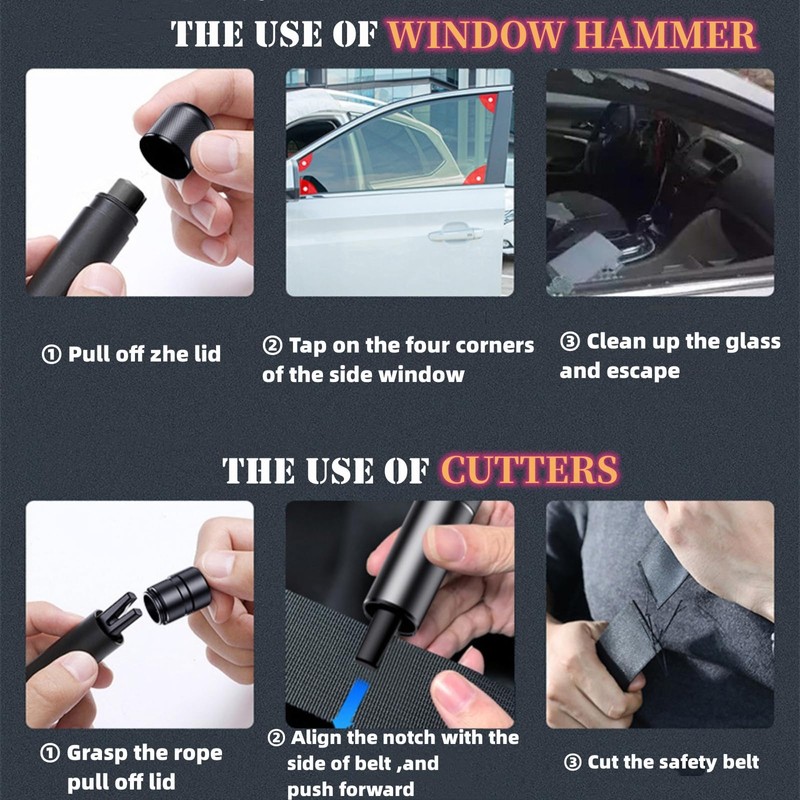 THE USE OF WINDOW HAMMER

① Pull off zhe lid

② Tap on the four corners of the side window

③ Clean up the glass and escape

THE USE OF CUTTERS

① Grasp the rope pull off lid

② Align the notch with the side of belt ,and push forward

③ Cut the safety belt