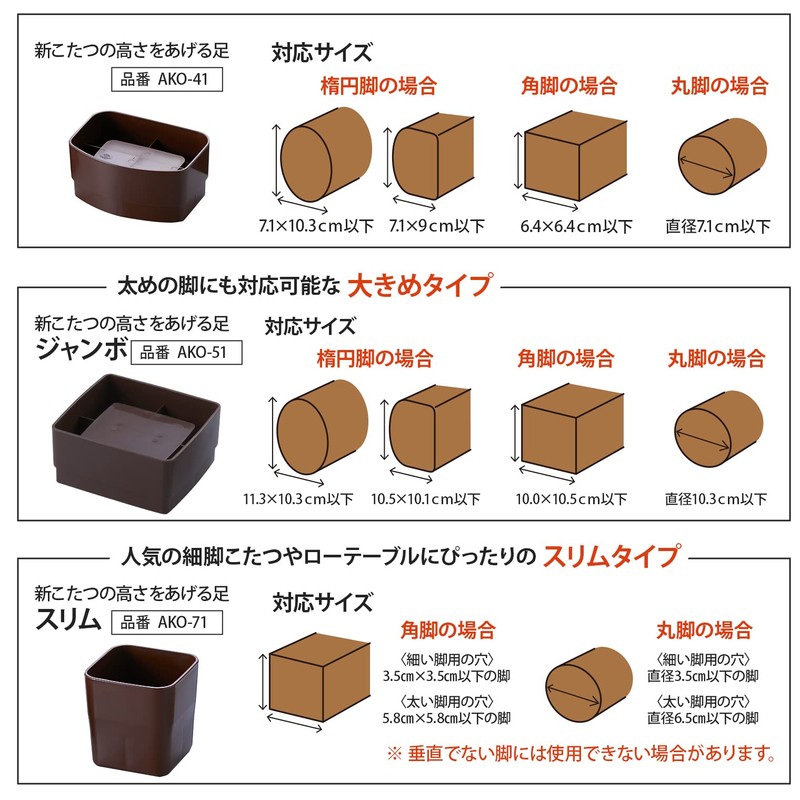 新こたつの高さをあげる足
品番 AKO-41

対応サイズ

楕円脚の場合
7.1×10.3cm以下
7.1×9cm以下

角脚の場合
6.4×6.4cm以下

丸脚の場合
直径7.1cm以下

太めの脚にも対応可能な 大きめタイプ

新こたつの高さをあげる足
ジャンボ 品番 AKO-51

対応サイズ

楕円脚の場合
11.3×10.3cm以下
10.5×10.1cm以下

角脚の場合
10.0×10.5cm以下

丸脚の場合
直径10.3cm以下

人気の細脚こたつやローテーブルにぴったりの スリムタイプ

新こたつの高さをあげる足
スリム 品番 AKO-71

対応サイズ

角脚の場合
〈細い脚用の穴〉
3.5cm×3.5cm以下の脚
〈太い脚用の穴〉
5.8cm×5.8cm以下の脚

丸脚の場合
〈細い脚用の穴〉
直径3.5cm以下の脚
〈太い脚用の穴〉
直径6.5cm以下の脚

※ 垂直でない脚には使用できない場合があります。