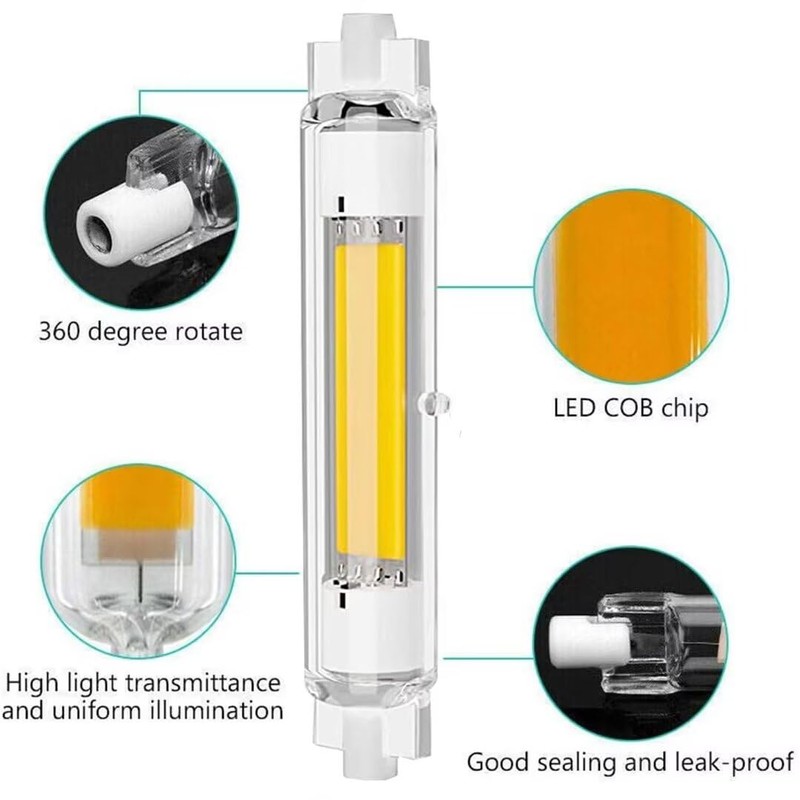 360 degree rotate

LED COB chip

High light transmittance and uniform illumination

Good sealing and leak-proof