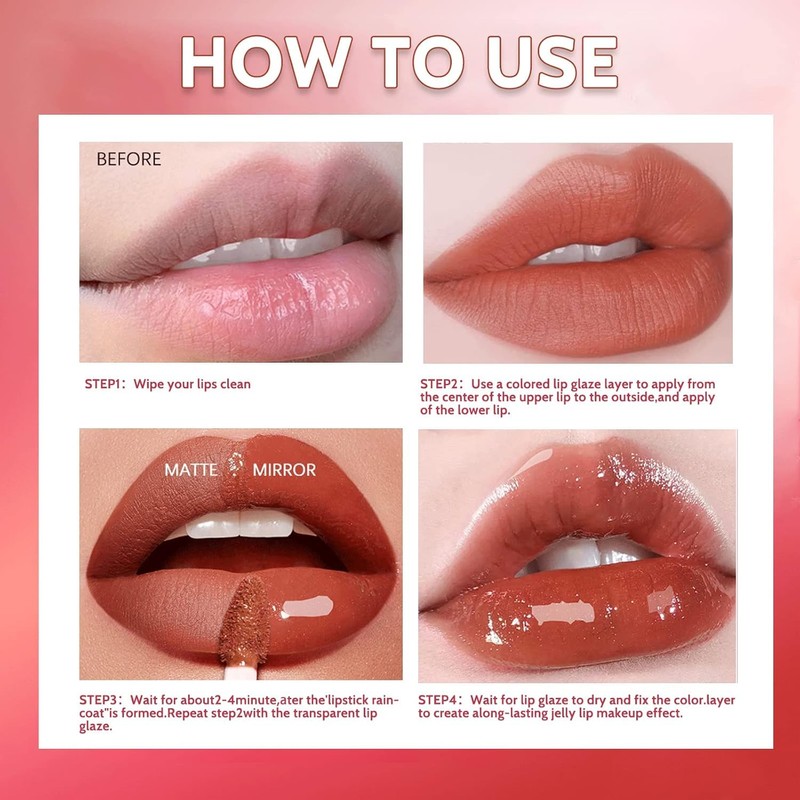 HOW TO USE

BEFORE

STEP1：Wipe your lips clean

STEP2：Use a colored lip glaze layer to apply from the center of the upper lip to the outside,and apply of the lower lip.

MATTE MIRROR

STEP3：Wait for about2-4minute,ater the'lipstick raincoat"is formed.Repeat step2with the transparent lip glaze.

STEP4：Wait for lip glaze to dry and fix the color.layer to create along-lasting jelly lip makeup effect.