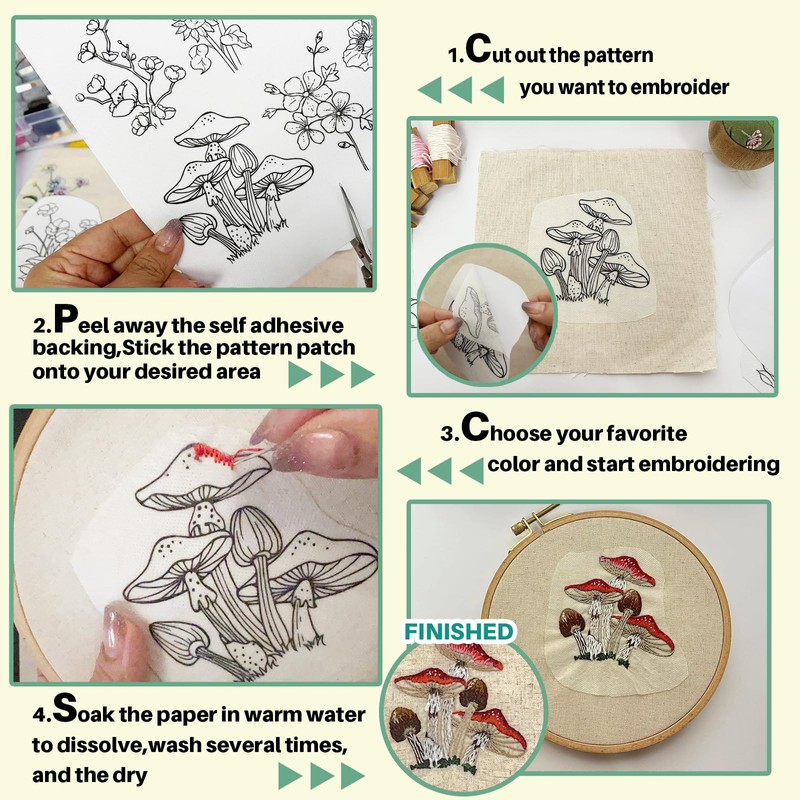 1.Cut out the pattern you want to embroider

2.Peel away the self adhesive backing,Stick the pattern patch onto your desired area

3.Choose your favorite color and start embroidering

FINISHED

4.Soak the paper in warm water to dissolve,wash several times, and the dry