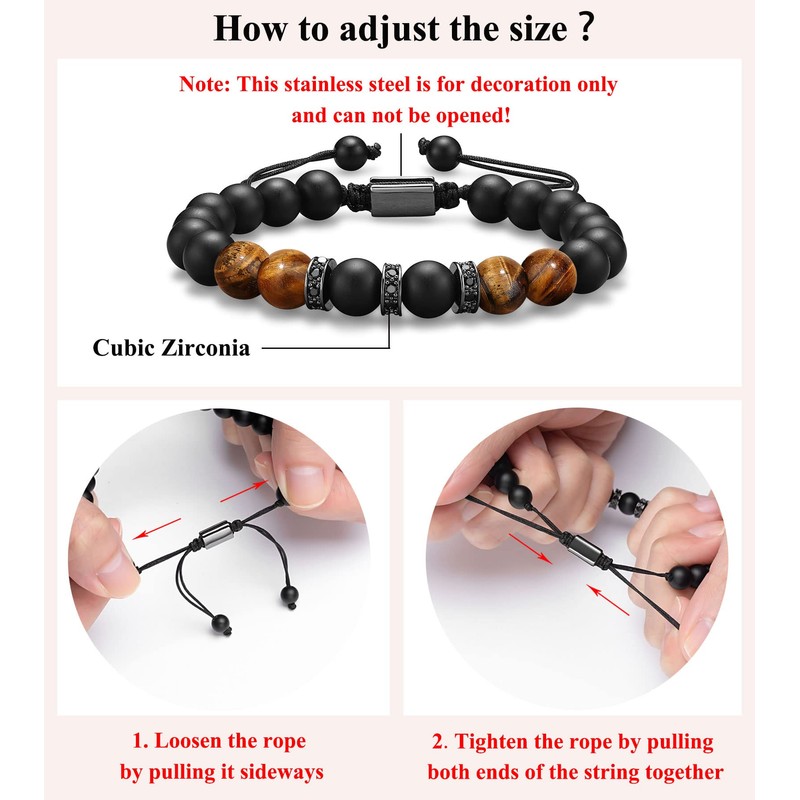 How to adjust the size ?

Note: This stainless steel is for decoration only and can not be opened!

Cubic Zirconia

1. Loosen the rope by pulling it sideways

2. Tighten the rope by pulling both ends of the string together