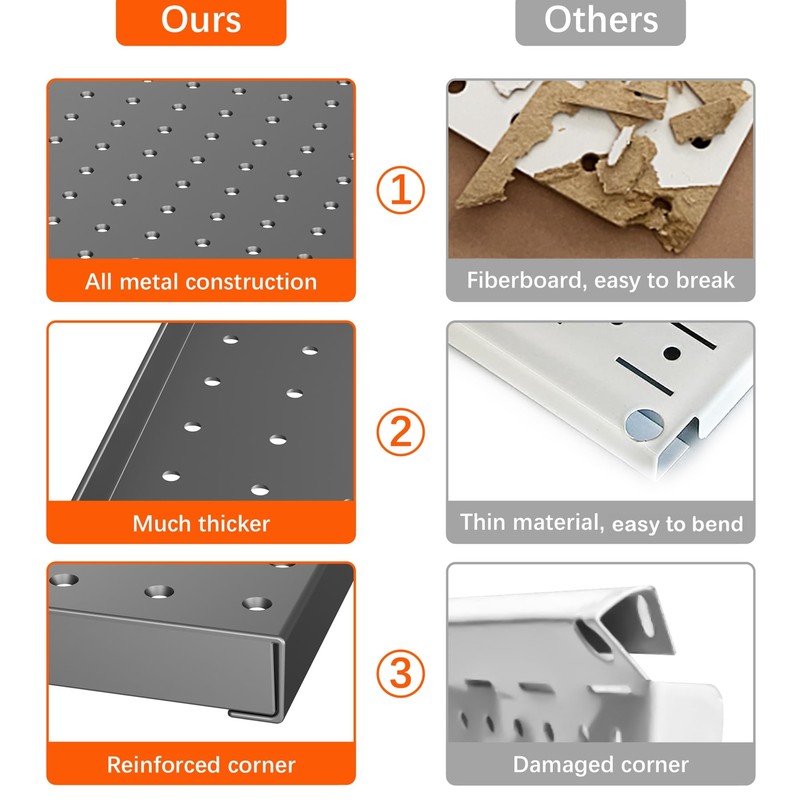 Ours

Others

All metal construction

①

Fiberboard, easy to break

Much thicker

②

Thin material, easy to bend

Reinforced corner

③

Damaged corner