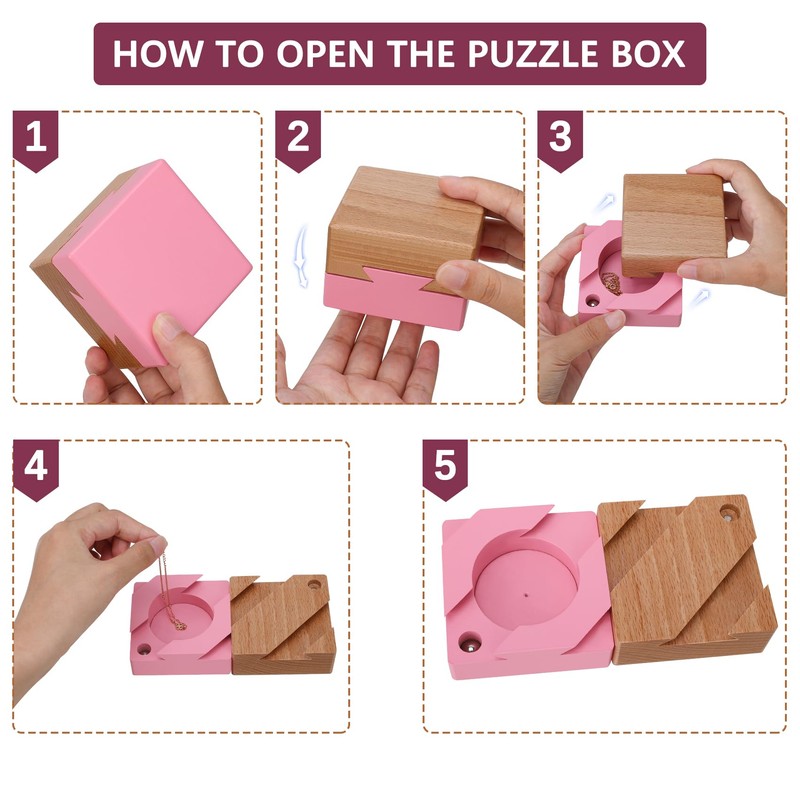 HOW TO OPEN THE PUZZLE BOX

1

2

3

4

5